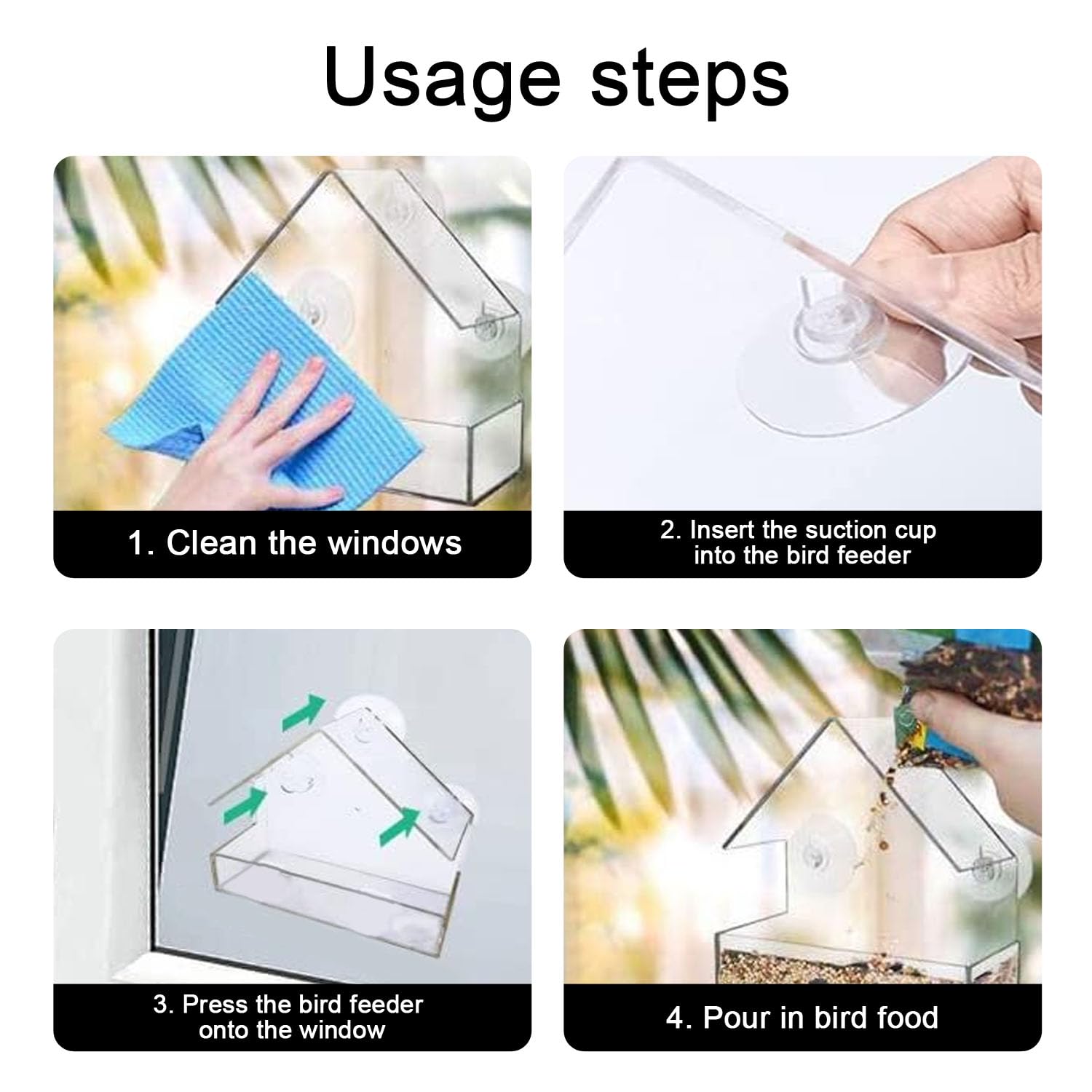 Usage steps

1. Clean the windows

2. Insert the suction cup into the bird feeder

3. Press the bird feeder onto the window

4. Pour in bird food