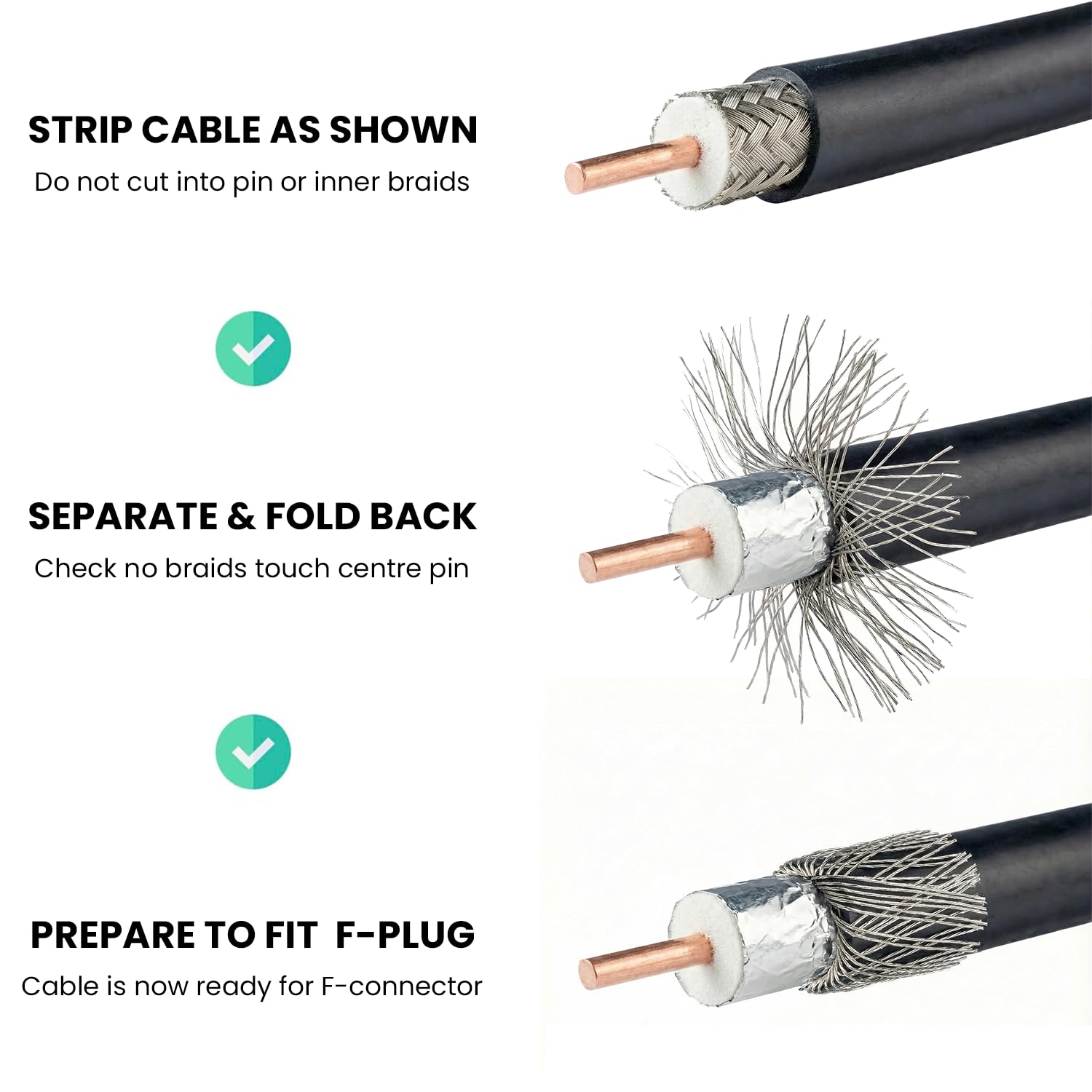 STRIP CABLE AS SHOWN
Do not cut into pin or inner braids

SEPARATE & FOLD BACK
Check no braids touch centre pin

PREPARE TO FIT F-PLUG
Cable is now ready for F-connector