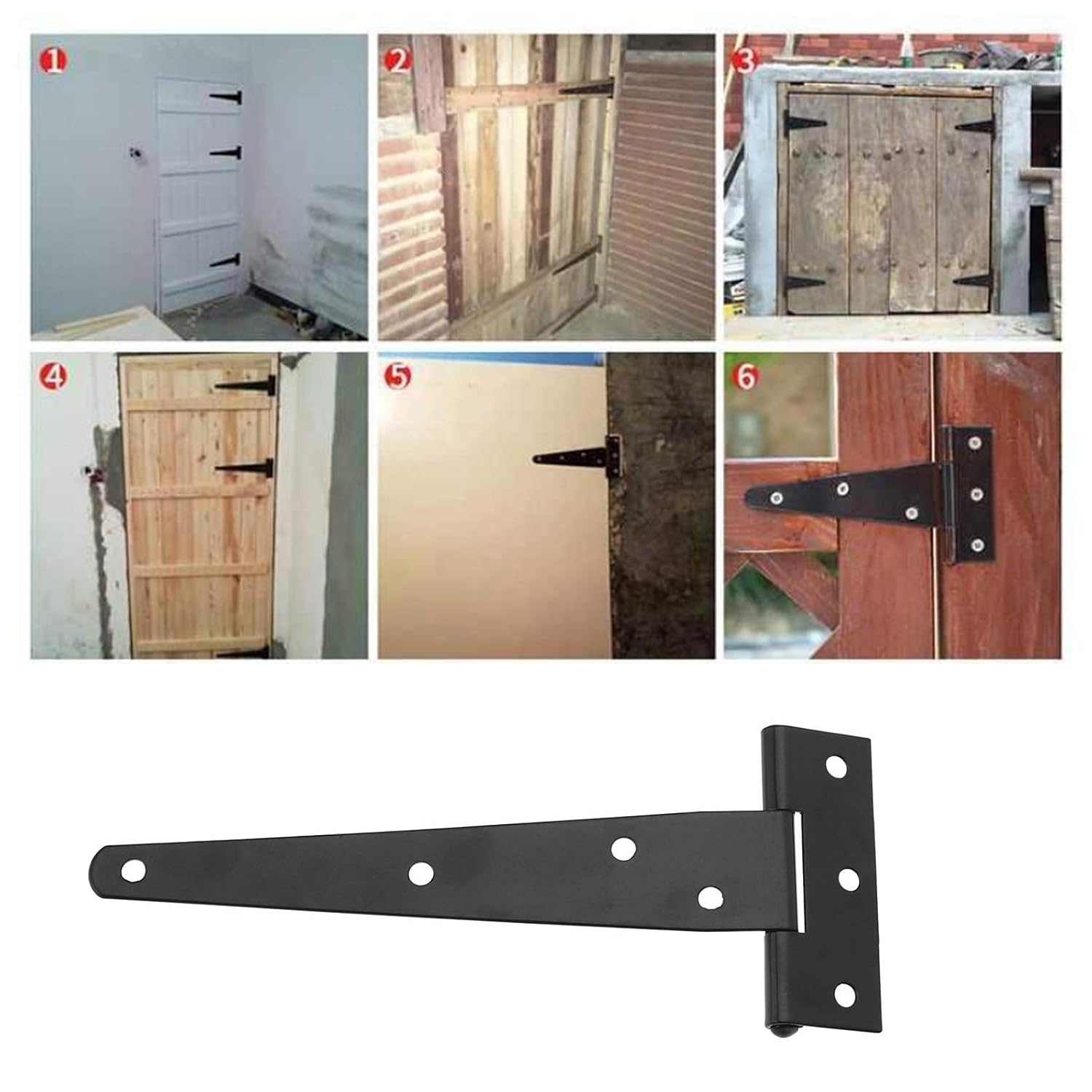 1
2
3
4
5
6