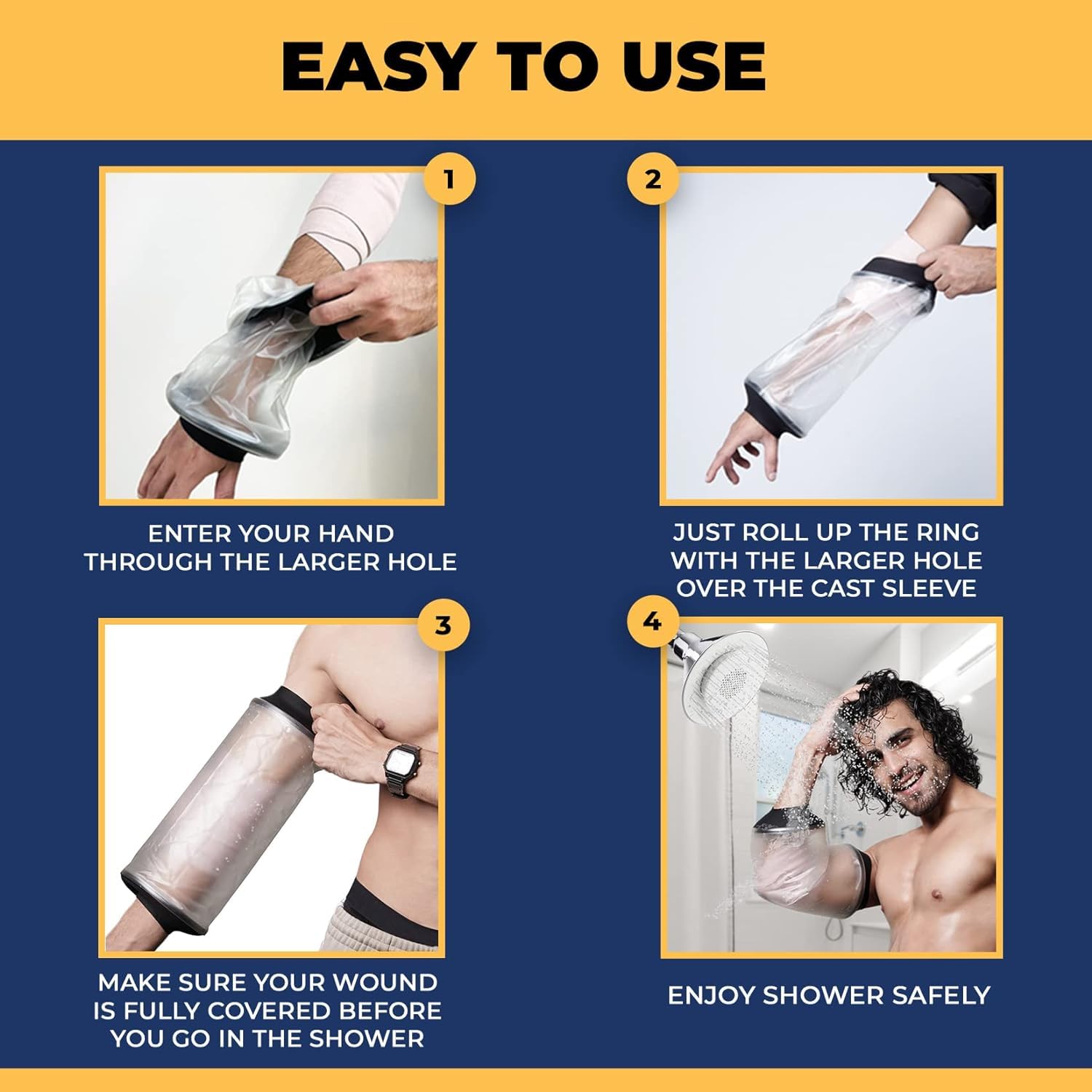 EASY TO USE

1

ENTER YOUR HAND THROUGH THE LARGER HOLE

2

JUST ROLL UP THE RING WITH THE LARGER HOLE OVER THE CAST SLEEVE

3

MAKE SURE YOUR WOUND IS FULLY COVERED BEFORE YOU GO IN THE SHOWER

4

ENJOY SHOWER SAFELY