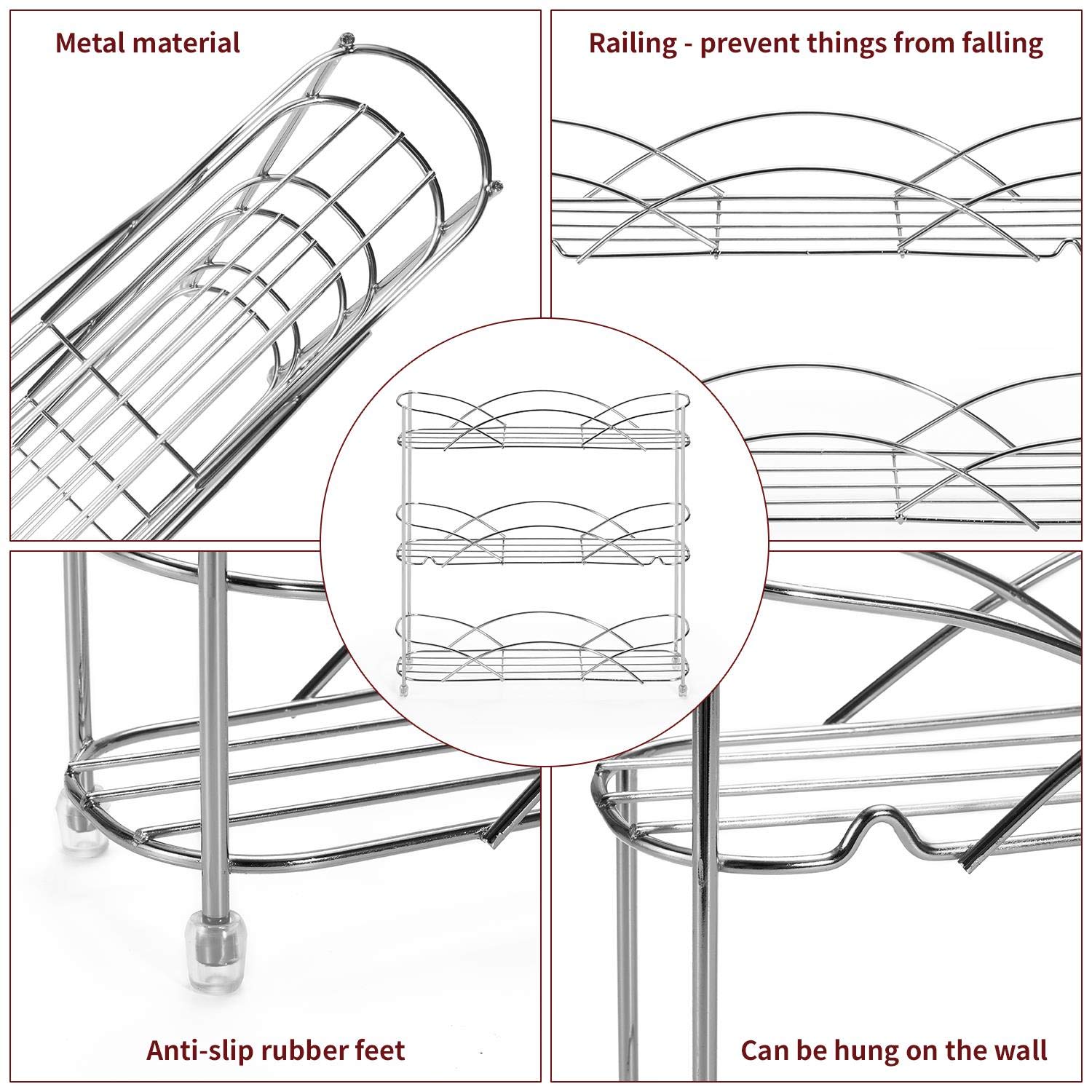 Metal material

Railing - prevent things from falling

Anti-slip rubber feet

Can be hung on the wall