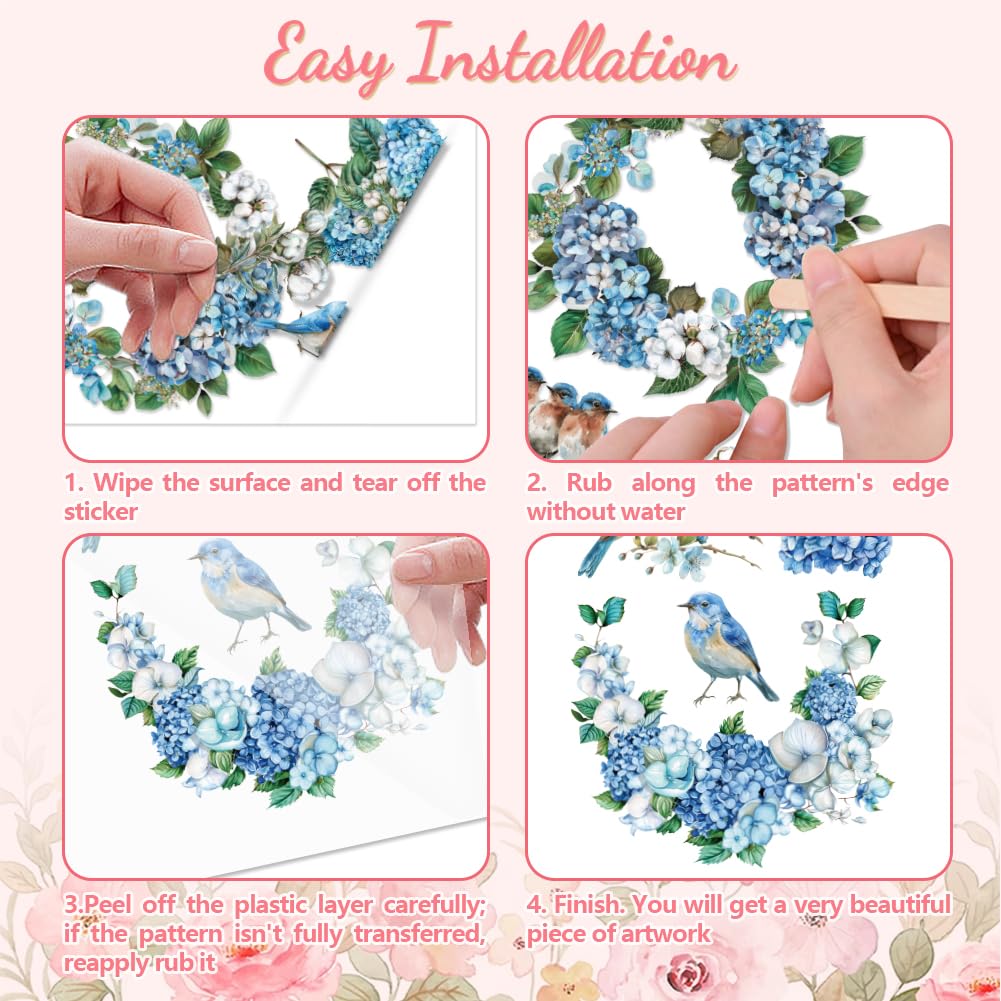 Easy Installation

1. Wipe the surface and tear off the sticker

2. Rub along the pattern's edge without water

3.Peel off the plastic layer carefully; if the pattern isn't fully transferred, reapply rub it

4. Finish. You will get a very beautiful piece of artwork