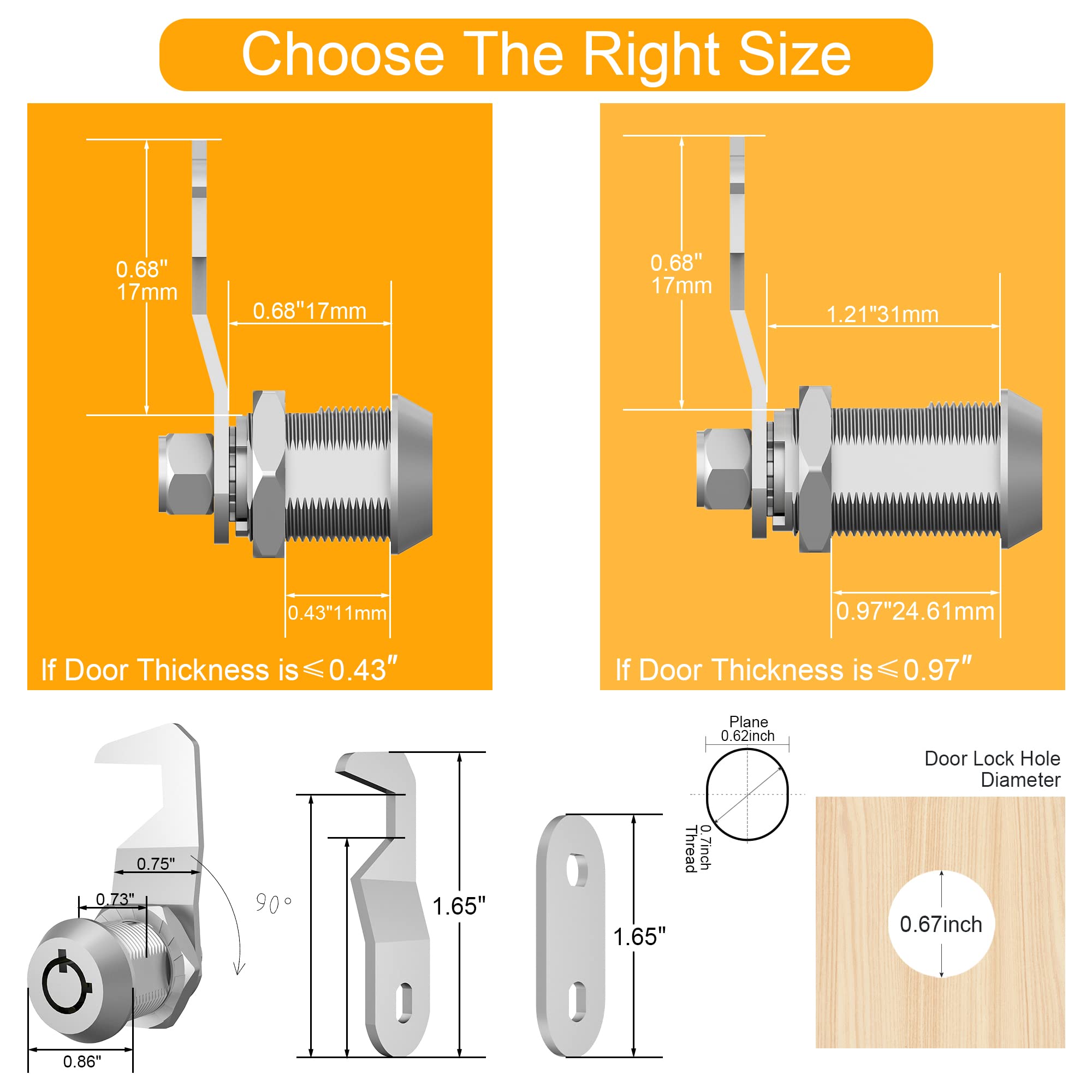 Choose The Right Size

0.68"
17mm

0.68"17mm

0.43"11mm

If Door Thickness is⩽0.43″

0.68"
17mm

1.21"31mm

0.97"24.61mm

If Door Thickness is⩽0.97″

0.75"

0.73"

90°

0.86"

1.65"

1.65"

Plane
0.62inch

0.7inch
Thread

Door Lock Hole
Diameter

0.67inch