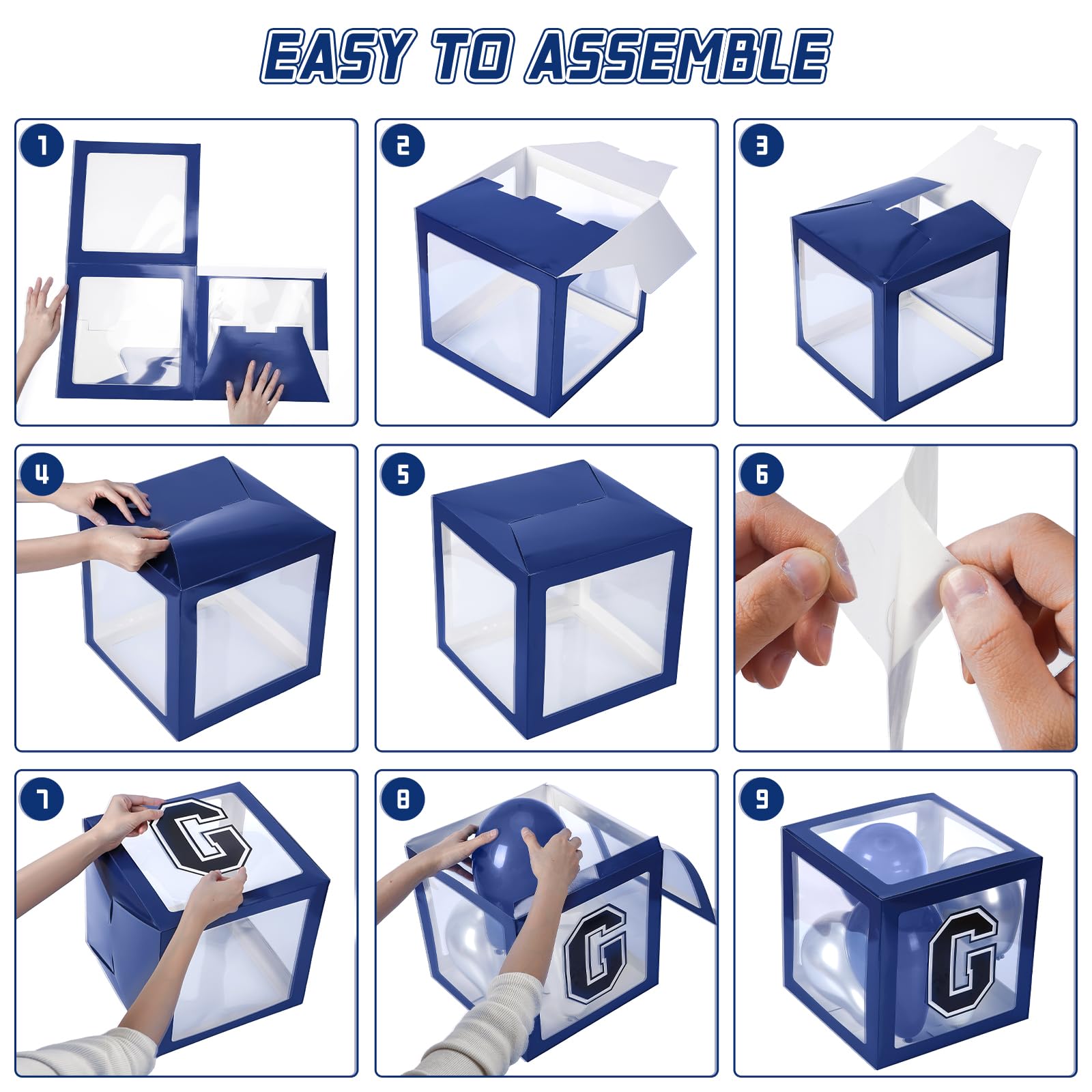 EASY TO ASSEMBLE

1

2

3

4

5

6

7

G

8

G

9

G