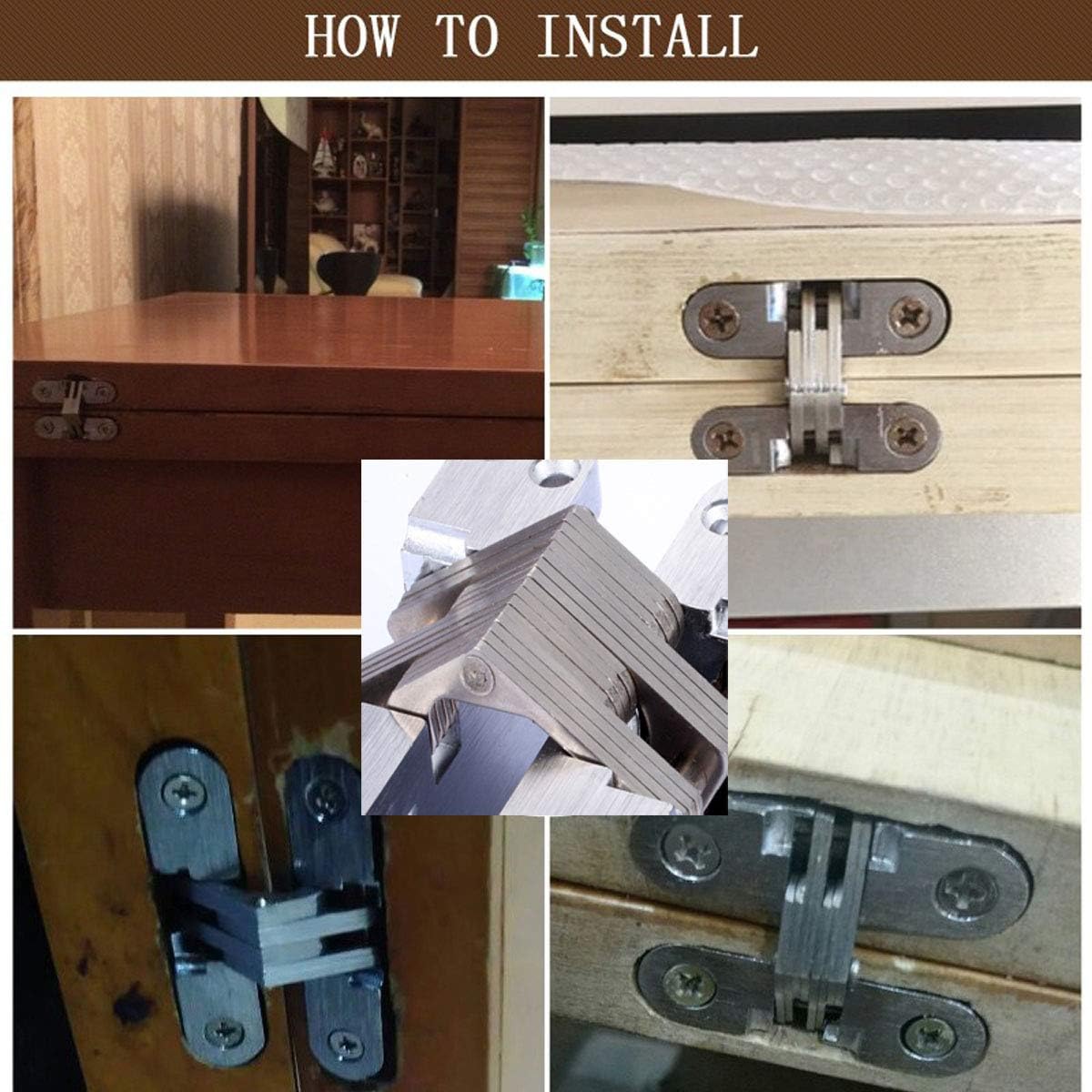 HOW TO INSTALL