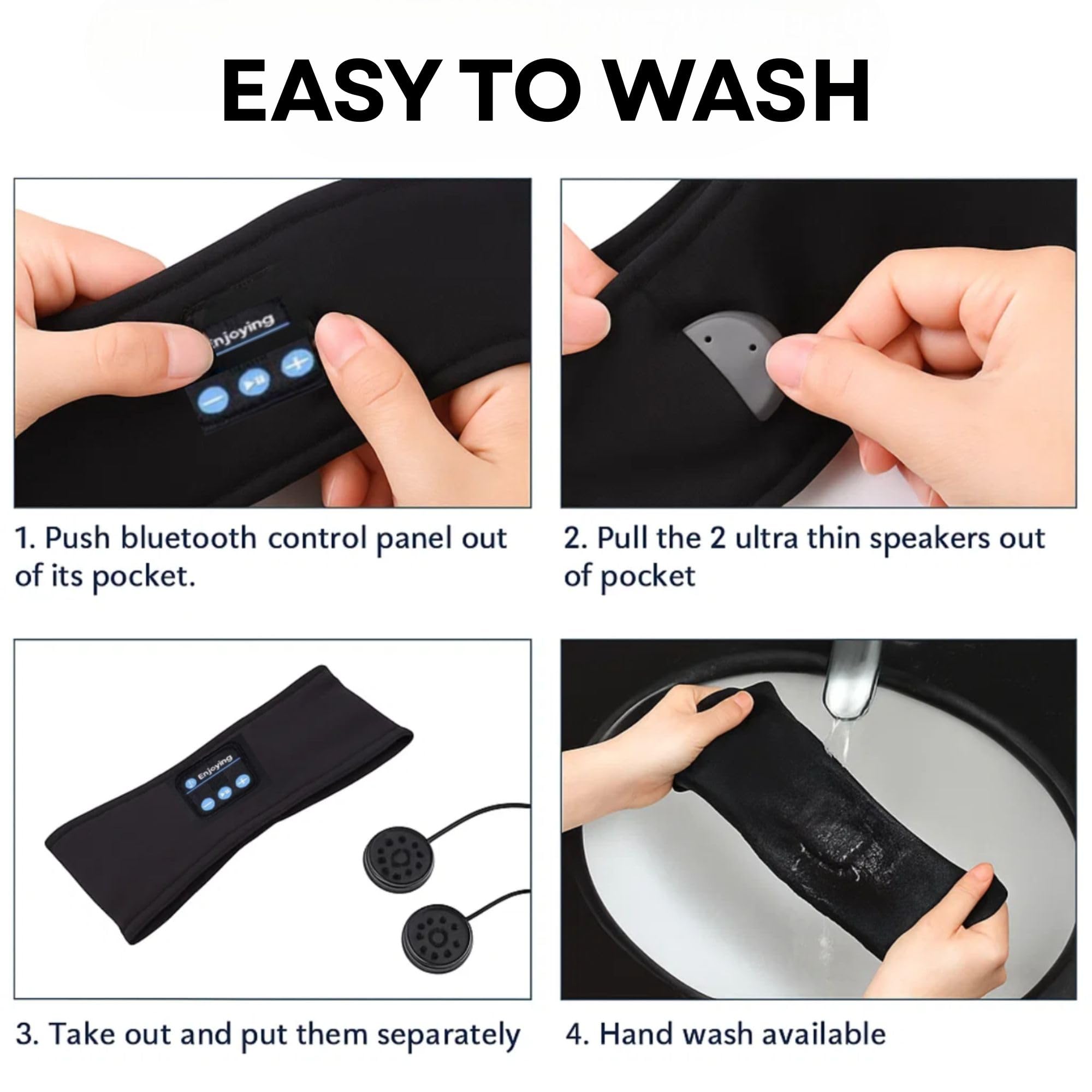 EASY TO WASH

Enjoying

1. Push bluetooth control panel out of its pocket.

2. Pull the 2 ultra thin speakers out of pocket

Enjoying

3. Take out and put them separately

4. Hand wash available