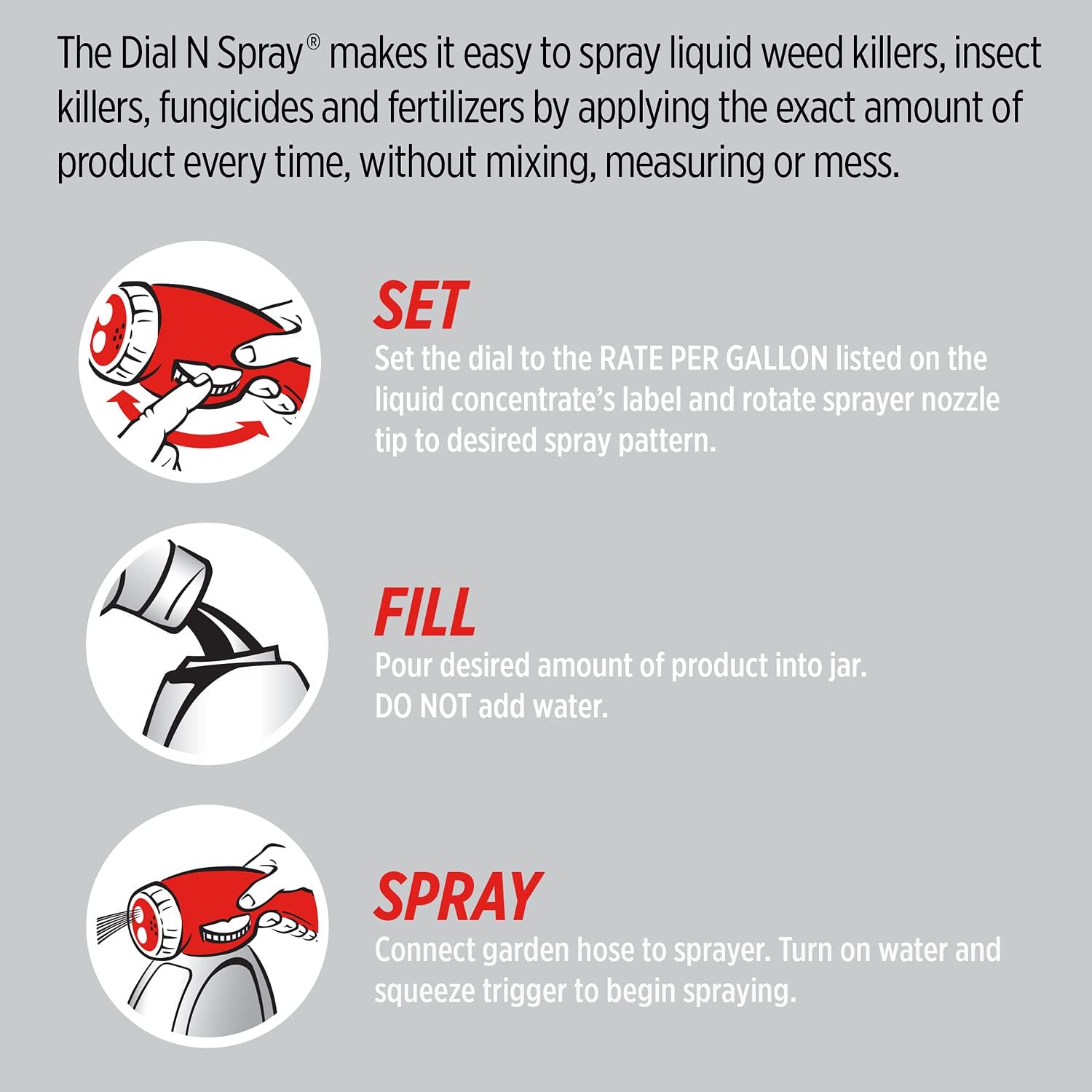 The Dial N Spray® makes it easy to spray liquid weed killers, insect killers, fungicides and fertilizers by applying the exact amount of product every time, without mixing, measuring or mess.

SET
Set the dial to the RATE PER GALLON listed on the liquid concentrate's label and rotate sprayer nozzle tip to desired spray pattern.

FILL
Pour desired amount of product into jar.
DO NOT add water.

SPRAY
Connect garden hose to sprayer. Turn on water and squeeze trigger to begin spraying.