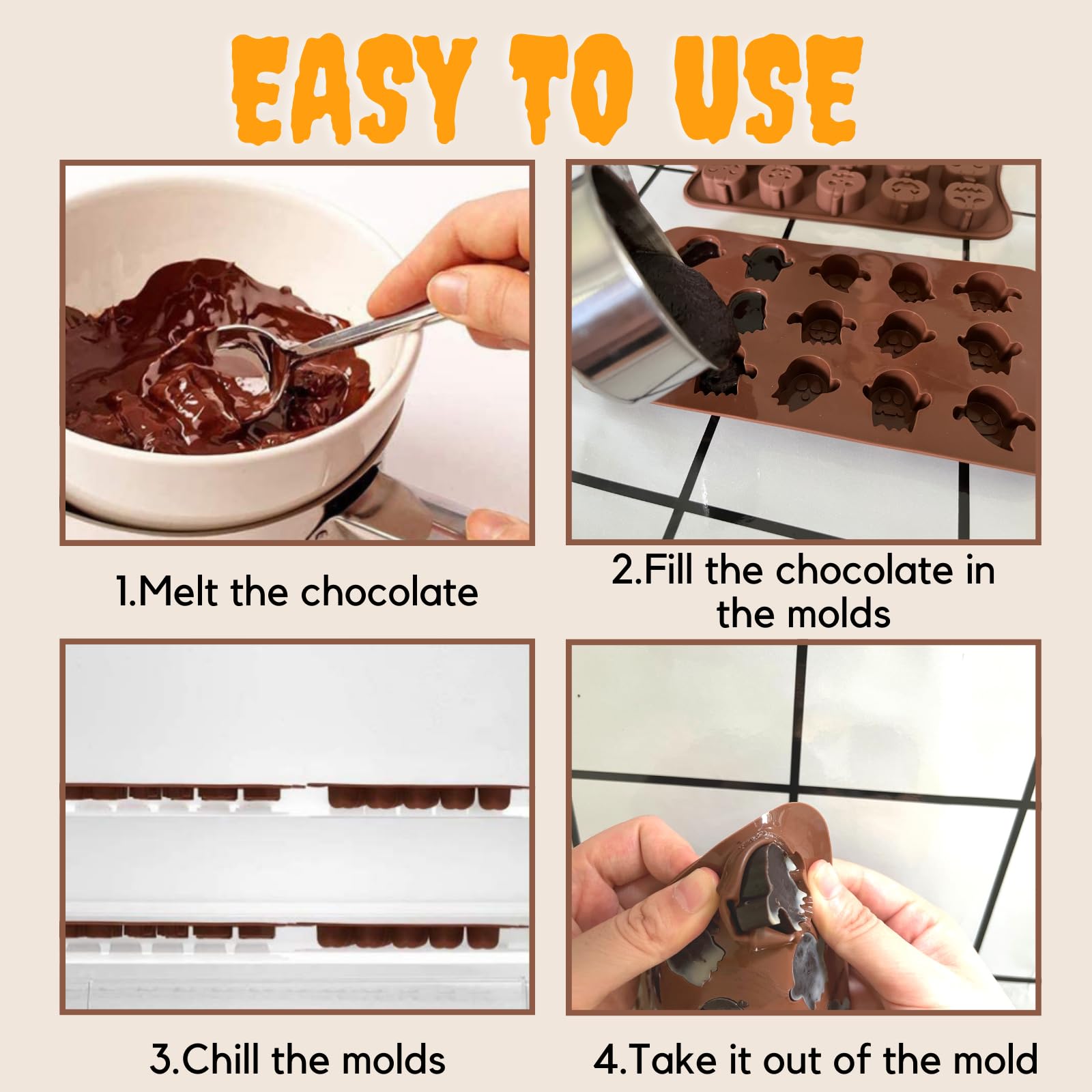 EASY TO USE

1.Melt the chocolate

2.Fill the chocolate in the molds

3.Chill the molds

4.Take it out of the mold