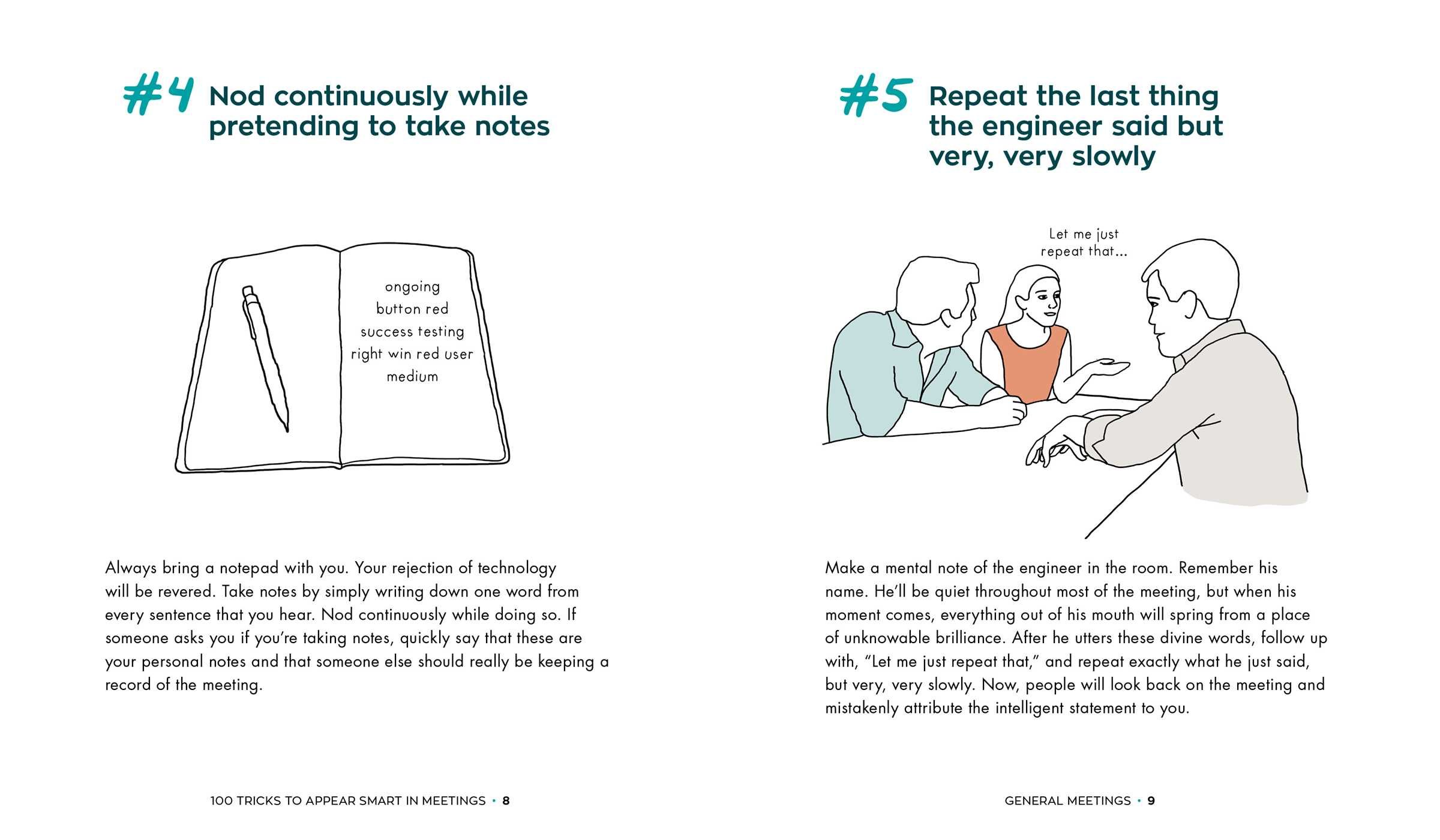 #4 Nod continuously while pretending to take notes

ongoing
button red
success testing
right win red user
medium

Always bring a notepad with you. Your rejection of technology will be revered. Take notes by simply writing down one word from every sentence that you hear. Nod continuously while doing so. If someone asks you if you're taking notes, quickly say that these are your personal notes and that someone else should really be keeping a record of the meeting.

100 TRICKS TO APPEAR SMART IN MEETINGS • 8

#5 Repeat the last thing the engineer said but very, very slowly

Let me just repeat that...

Make a mental note of the engineer in the room. Remember his name. He'll be quiet throughout most of the meeting, but when his moment comes, everything out of his mouth will spring from a place of unknowable brilliance. After he utters these divine words, follow up with, "Let me just repeat that," and repeat exactly what he just said, but very, very slowly. Now, people will look back on the meeting and mistakenly attribute the intelligent statement to you.

GENERAL MEETINGS • 9