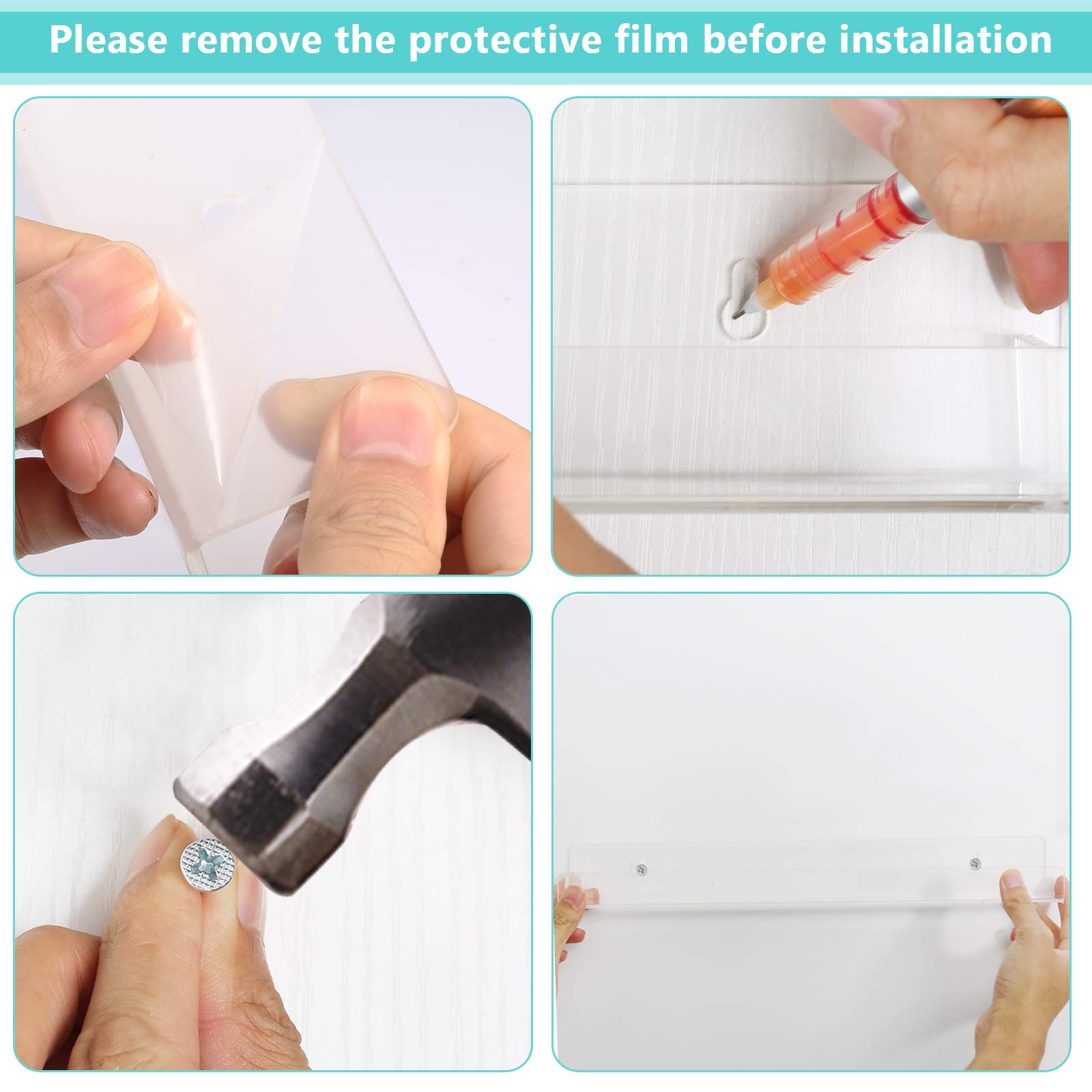 Please remove the protective film before installation