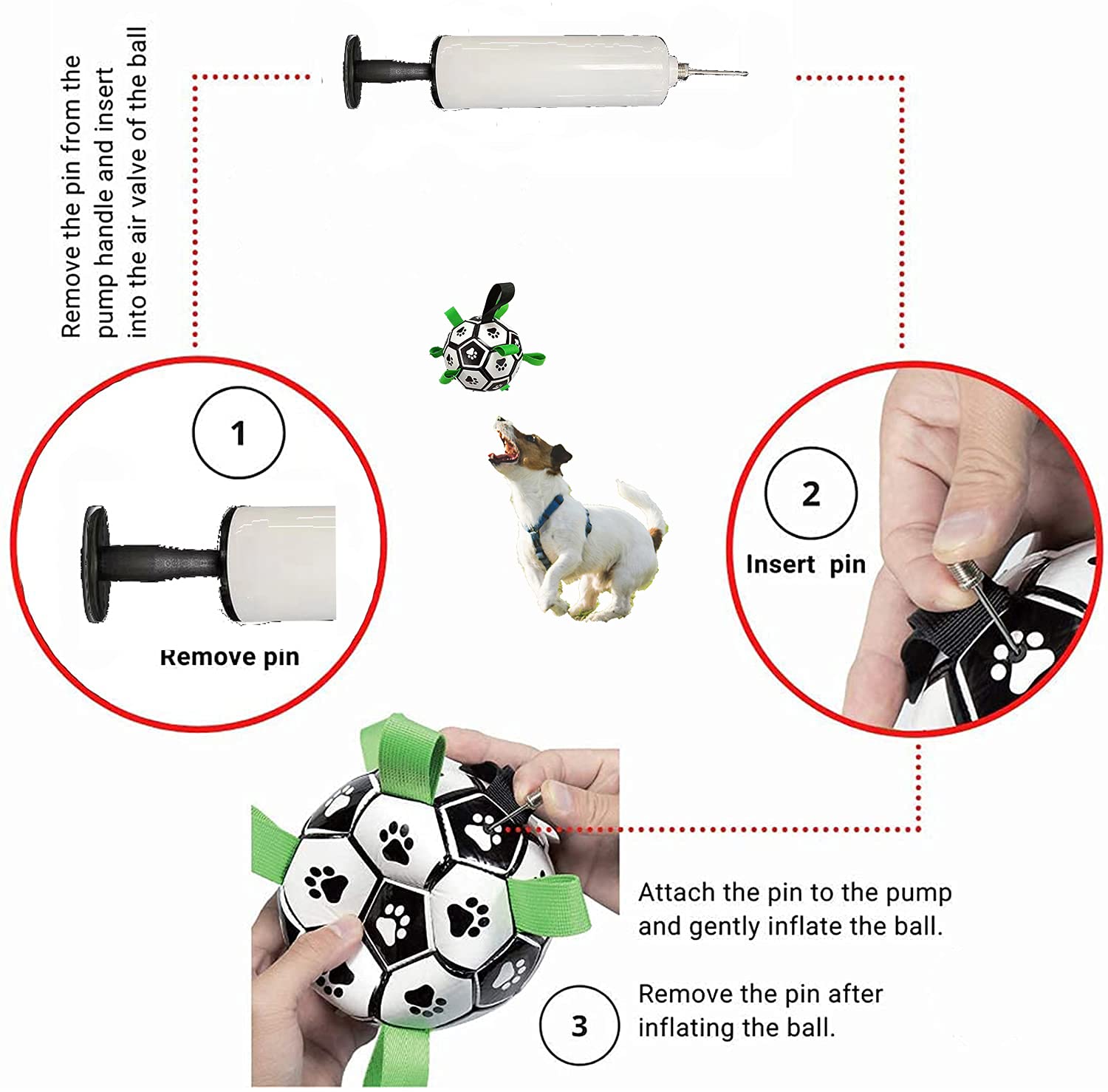 Remove the pin from the pump handle and insert into the air valve of the ball

1

Remove pin

2

Insert pin

Attach the pin to the pump and gently inflate the ball.

3

Remove the pin after inflating the ball.