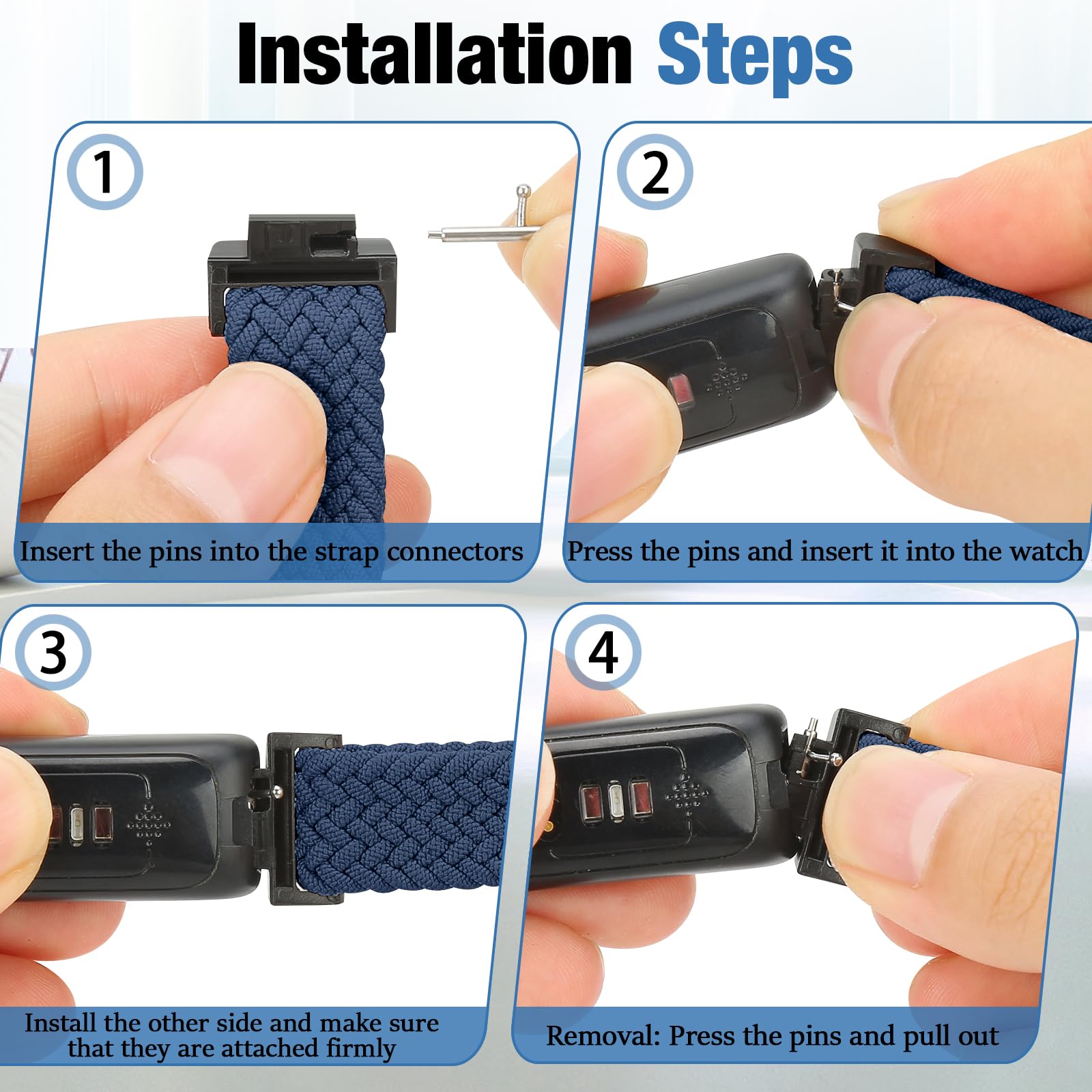 Installation Steps

1

Insert the pins into the strap connectors

2

Press the pins and insert it into the watch

3

Install the other side and make sure that they are attached firmly

4

Removal: Press the pins and pull out