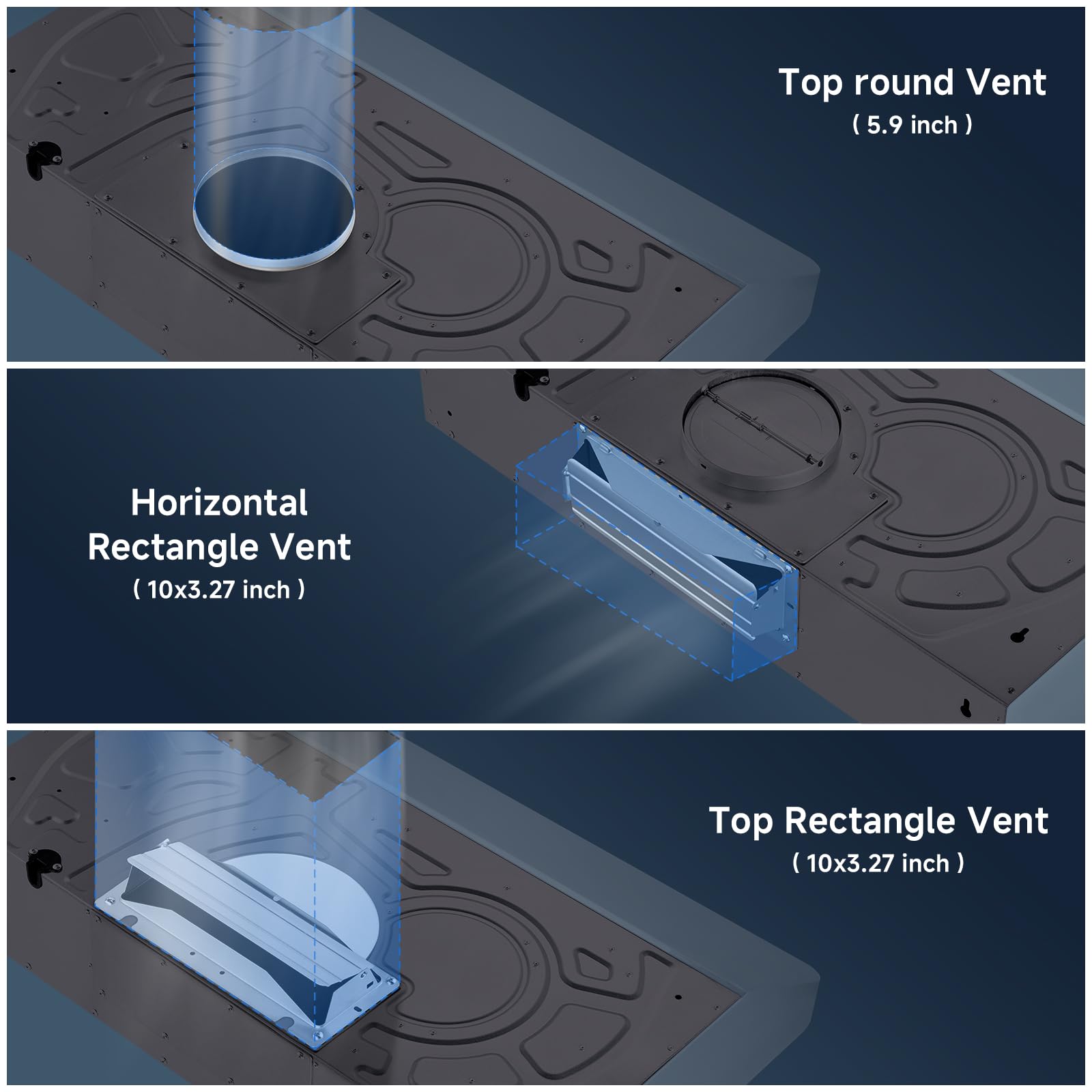 Top round Vent
( 5.9 inch )

Horizontal Rectangle Vent
( 10x3.27 inch )

Top Rectangle Vent
( 10x3.27 inch )