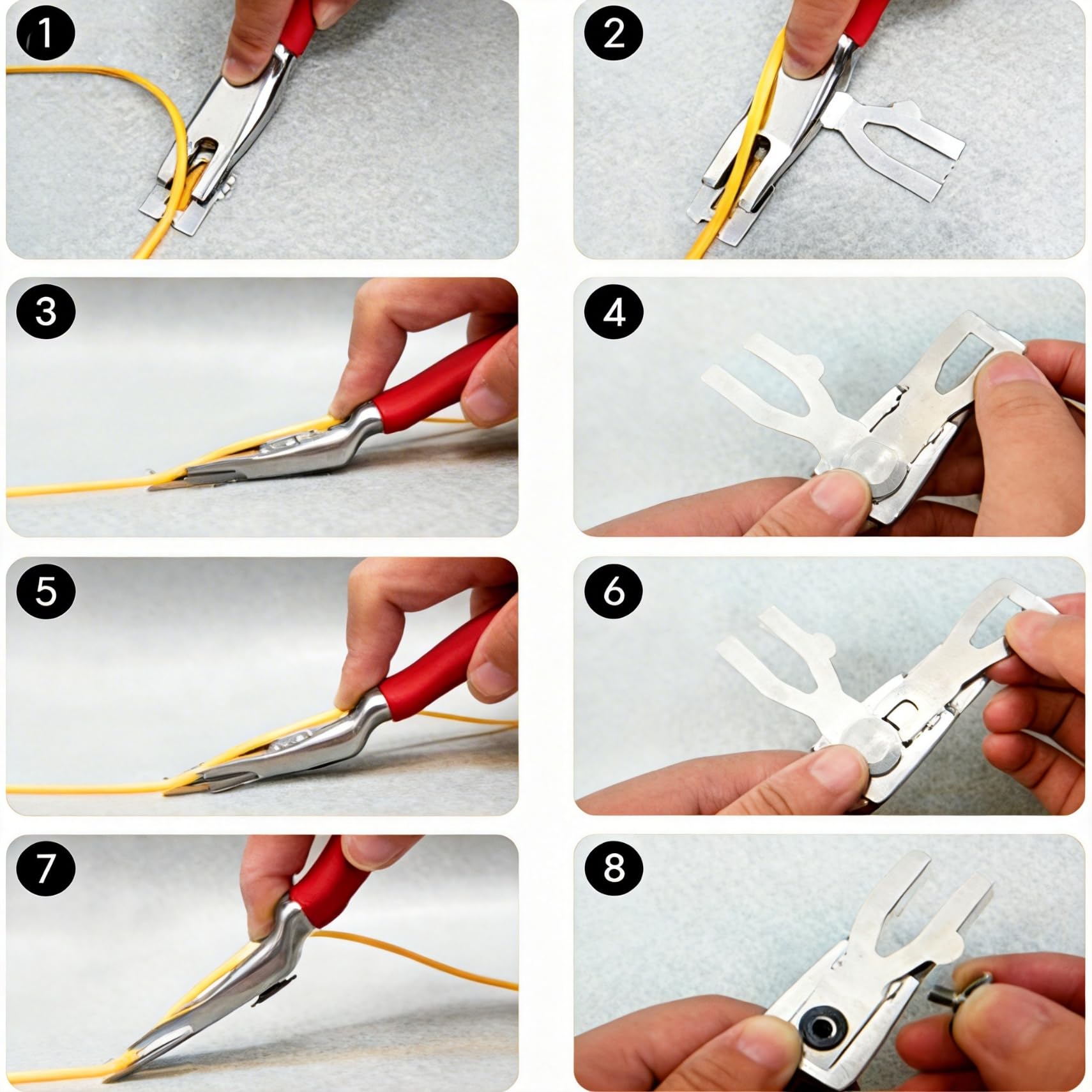 1

2

3

4

5

6

7

8