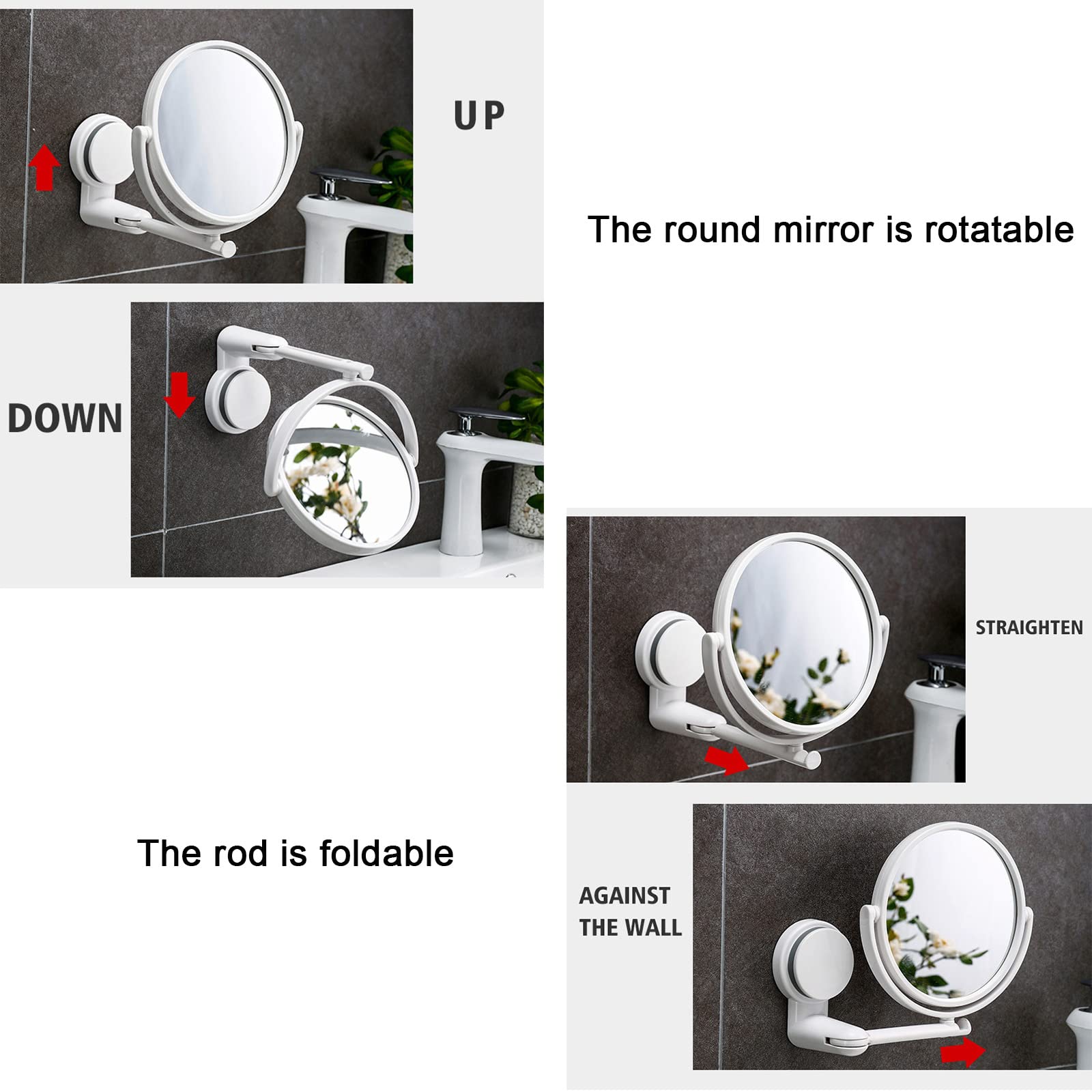 UP

The round mirror is rotatable

DOWN

STRAIGHTEN

The rod is foldable

AGAINST THE WALL