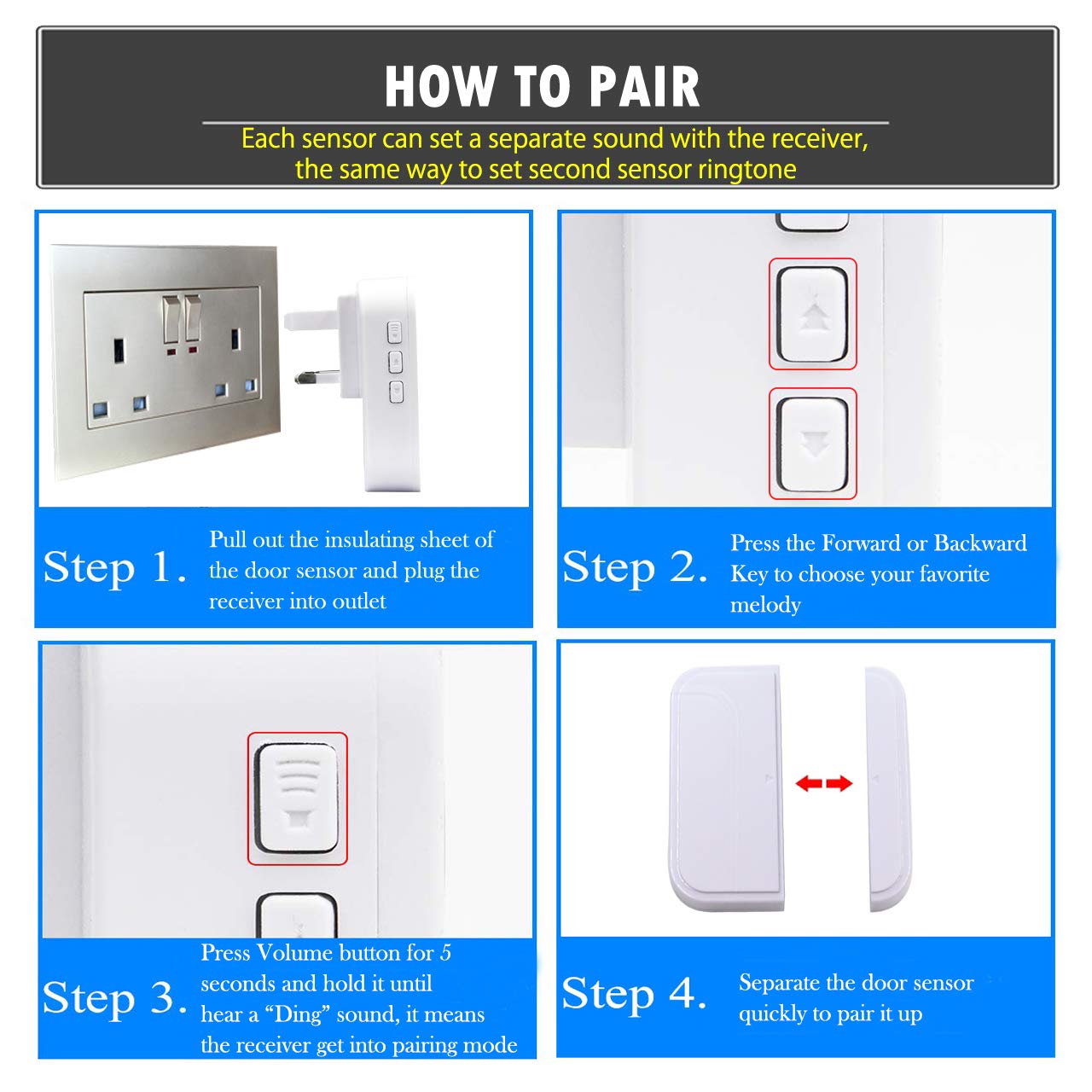 HOW TO PAIR

Each sensor can set a separate sound with the receiver, the same way to set second sensor ringtone

Step 1. Pull out the insulating sheet of the door sensor and plug the receiver into outlet

Step 2. Press the Forward or Backward Key to choose your favorite melody

Step 3. Press Volume button for 5 seconds and hold it until hear a “Ding” sound, it means the receiver get into pairing mode

Step 4. Separate the door sensor quickly to pair it up