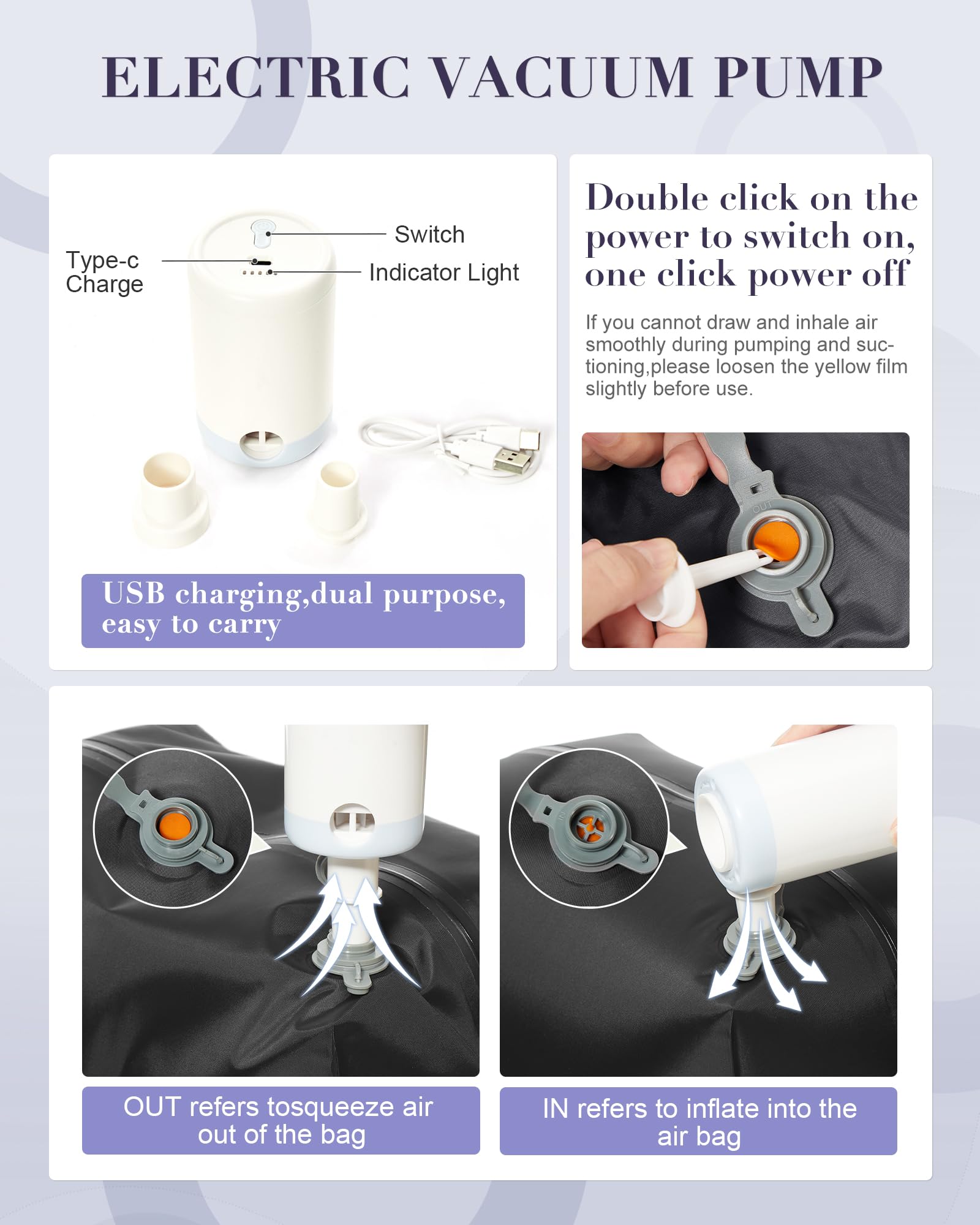 ELECTRIC VACUUM PUMP

Type-c Charge

Switch

Indicator Light

USB charging,dual purpose, easy to carry

Double click on the power to switch on, one click power off

If you cannot draw and inhale air smoothly during pumping and suctioning,please loosen the yellow film slightly before use.

OUT

OUT refers tosqueeze air out of the bag

IN refers to inflate into the air bag