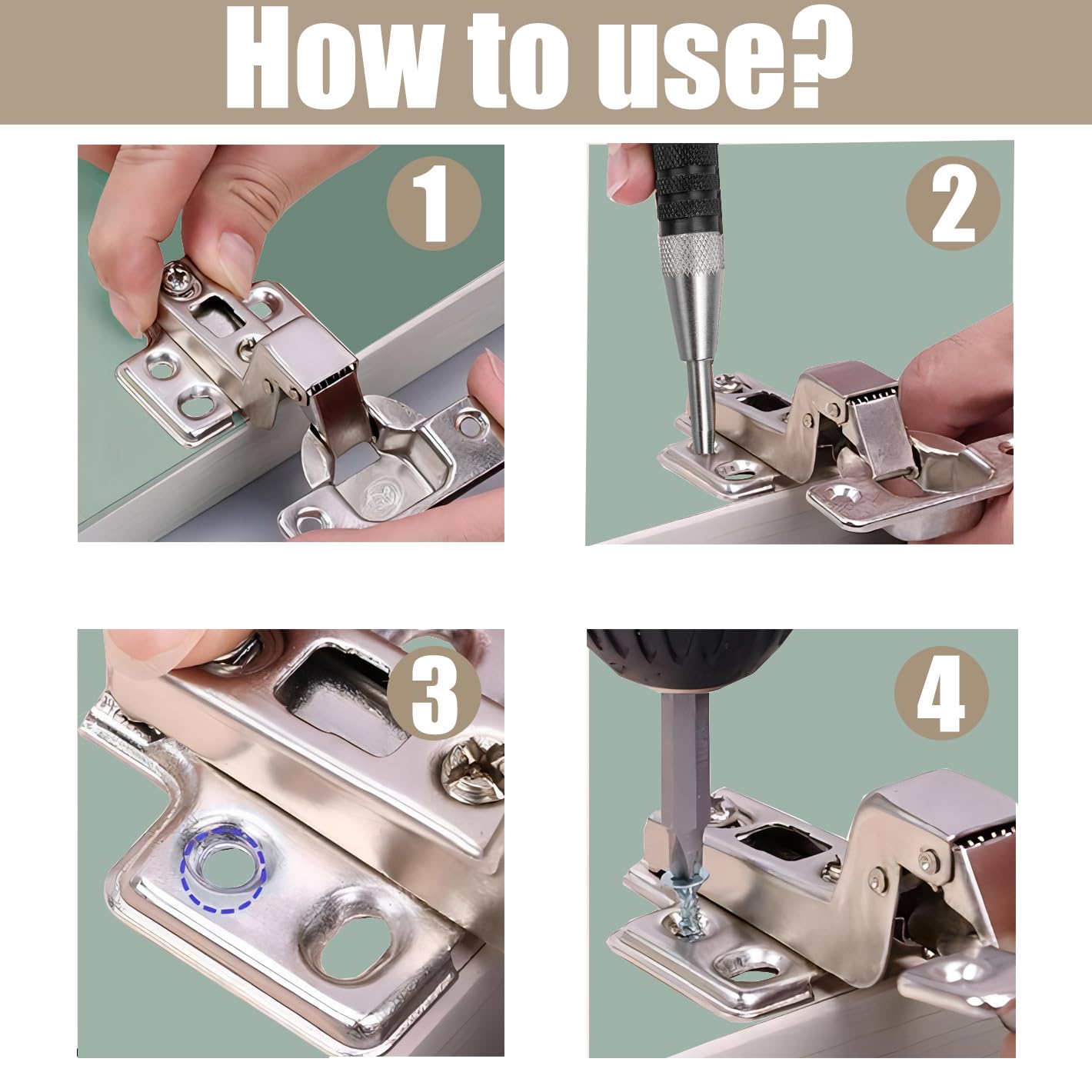 How to use?

1

2

3

4