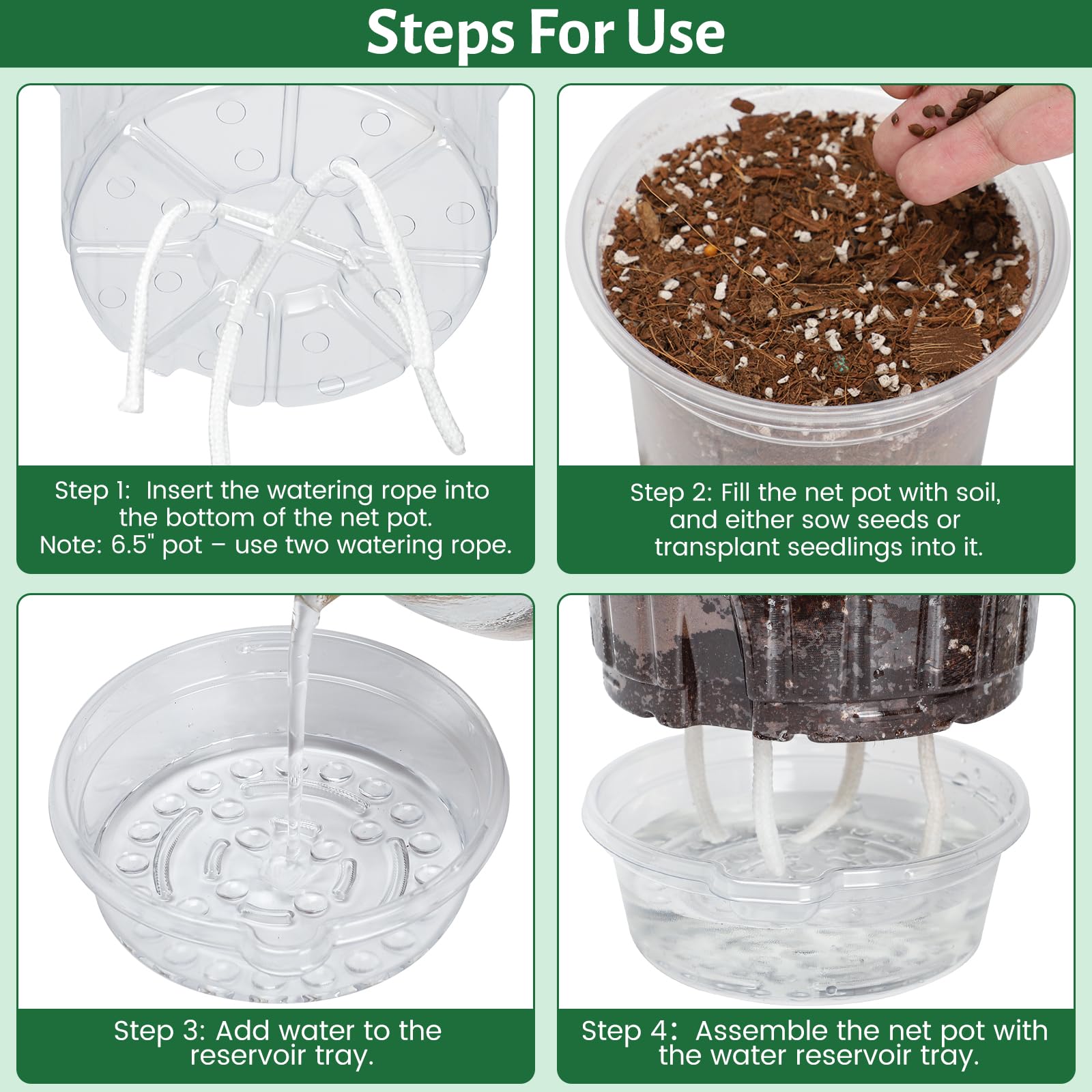 Steps For Use

Step 1: Insert the watering rope into the bottom of the net pot.
Note: 6.5" pot – use two watering rope.

Step 2: Fill the net pot with soil, and either sow seeds or transplant seedlings into it.

Step 3: Add water to the reservoir tray.

Step 4: Assemble the net pot with the water reservoir tray.