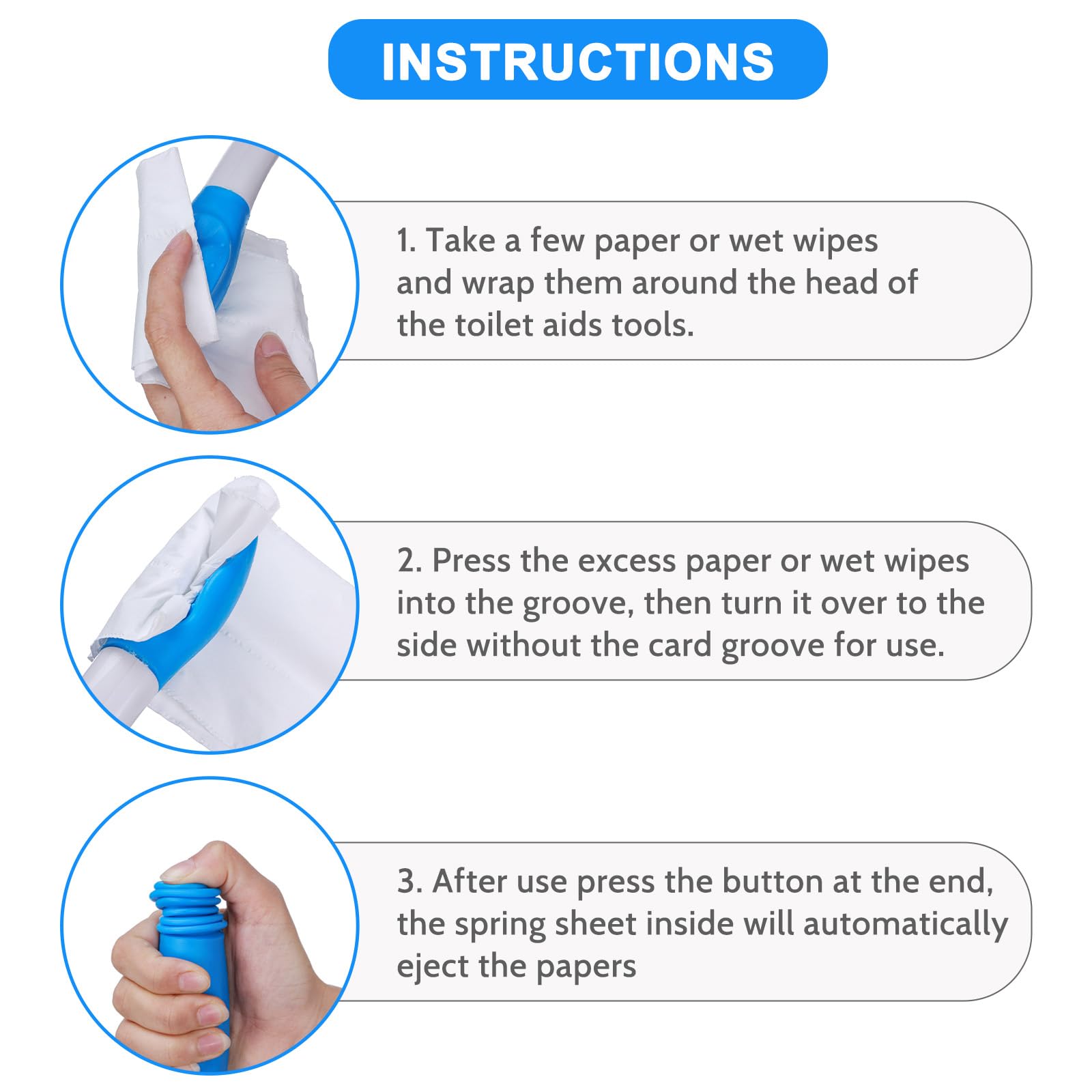 INSTRUCTIONS

1. Take a few paper or wet wipes and wrap them around the head of the toilet aids tools.

2. Press the excess paper or wet wipes into the groove, then turn it over to the side without the card groove for use.

3. After use press the button at the end, the spring sheet inside will automatically eject the papers