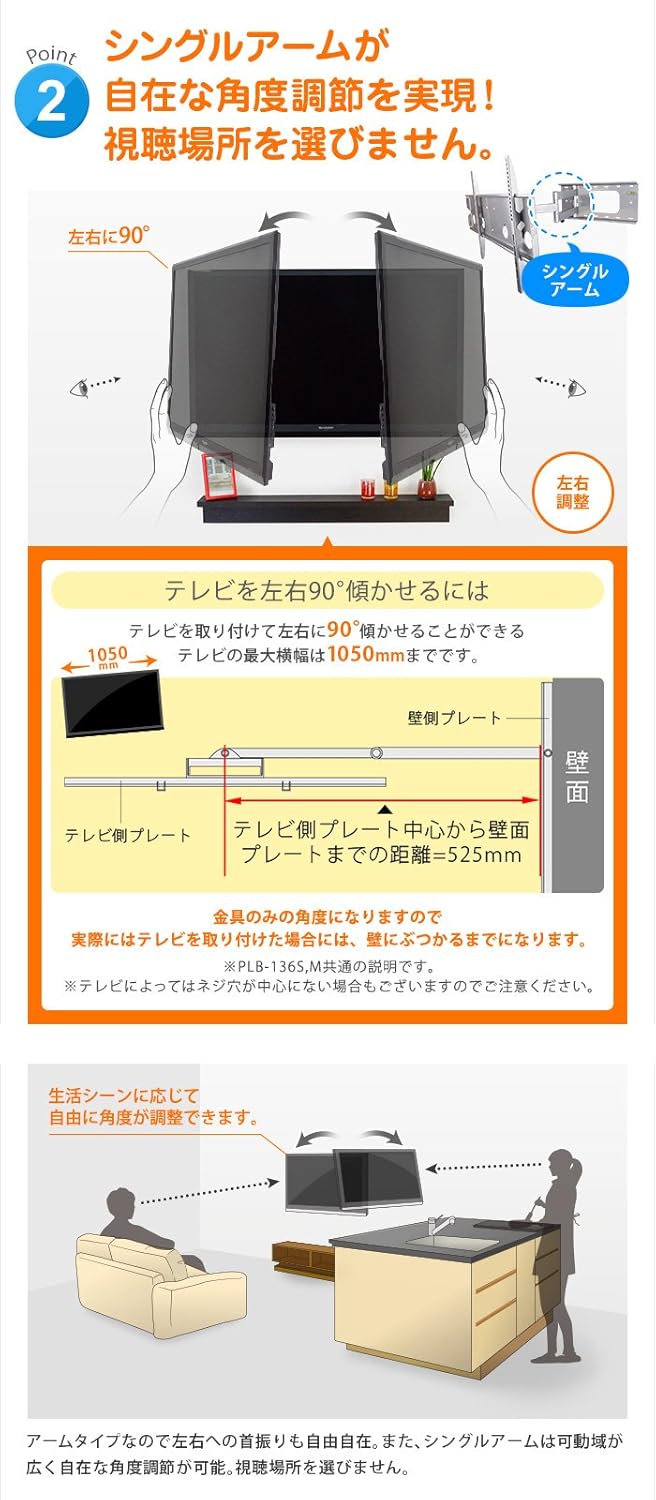 Point 2

シングルアームが
自在な角度調節を実現！
視聴場所を選びません。

左右に90°

シングルアーム

左右調整

テレビを左右90°傾かせるには

テレビを取り付けて左右に90°傾かせることができる
テレビの最大横幅は1050mmまでです。

1050mm

壁側プレート

壁面

テレビ側プレート

テレビ側プレート中心から壁面プレートまでの距離=525mm

金具のみの角度になりますので
実際にはテレビを取り付けた場合には、壁にぶつかるまでになります。

※PLB-136S,M共通の説明です。
※テレビによってはネジ穴が中心にない場合もございますのでご注意ください。

生活シーンに応じて
自由に角度が調整できます。

アームタイプなので左右への首振りも自由自在。また、シングルアームは可動域が広く自在な角度調節が可能。視聴場所を選びません。