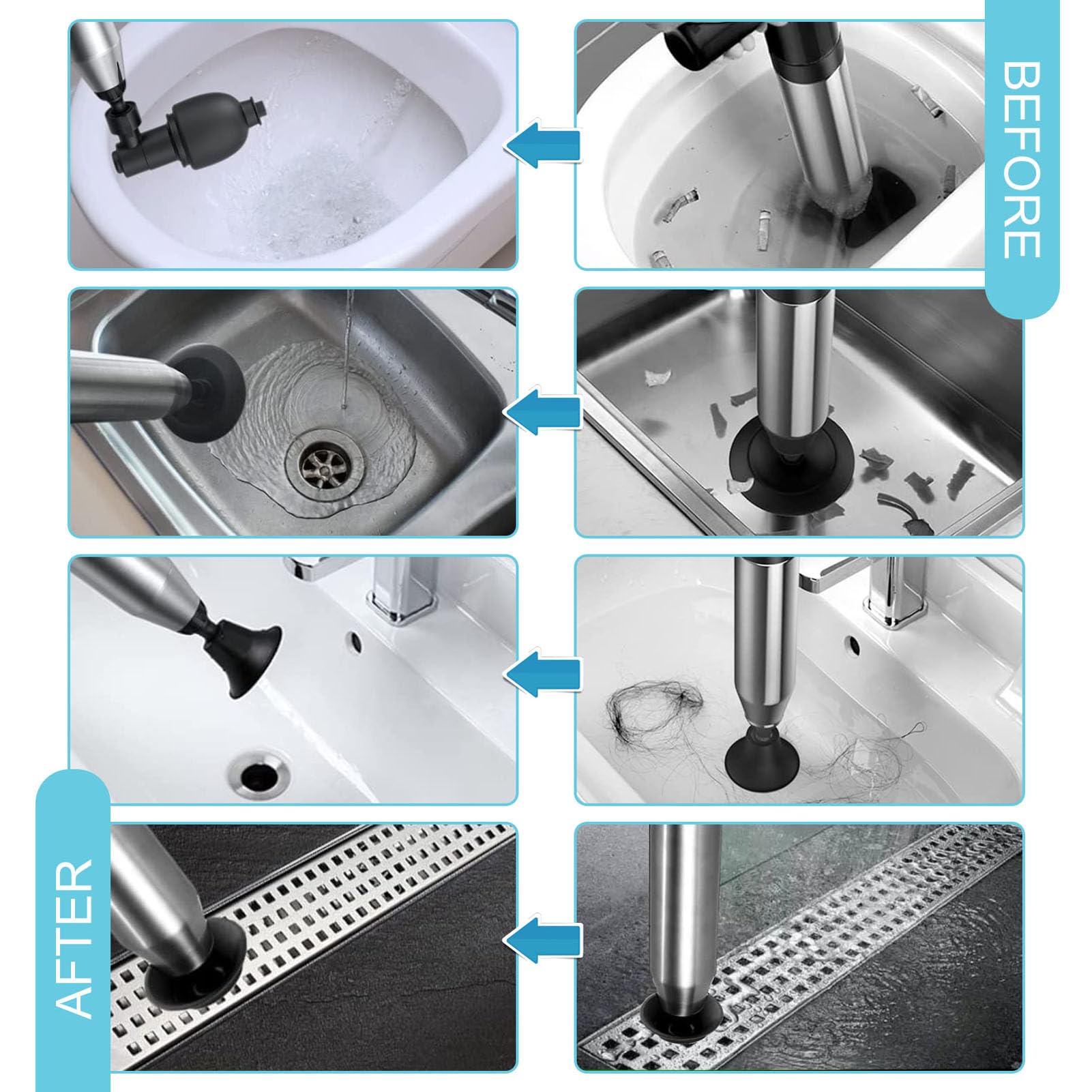 BEFORE

AFTER