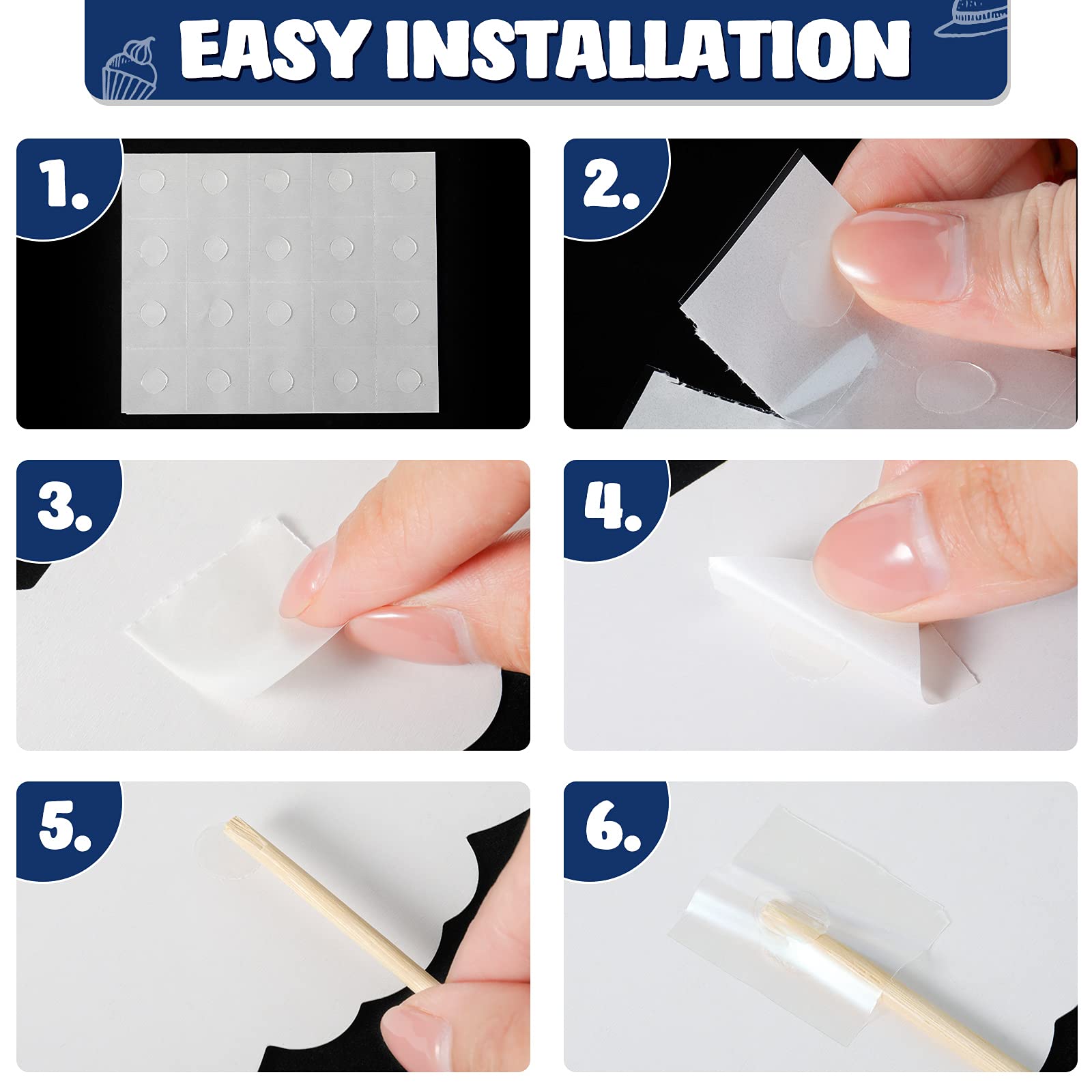 EASY INSTALLATION

1.

2.

3.

4.

5.

6.