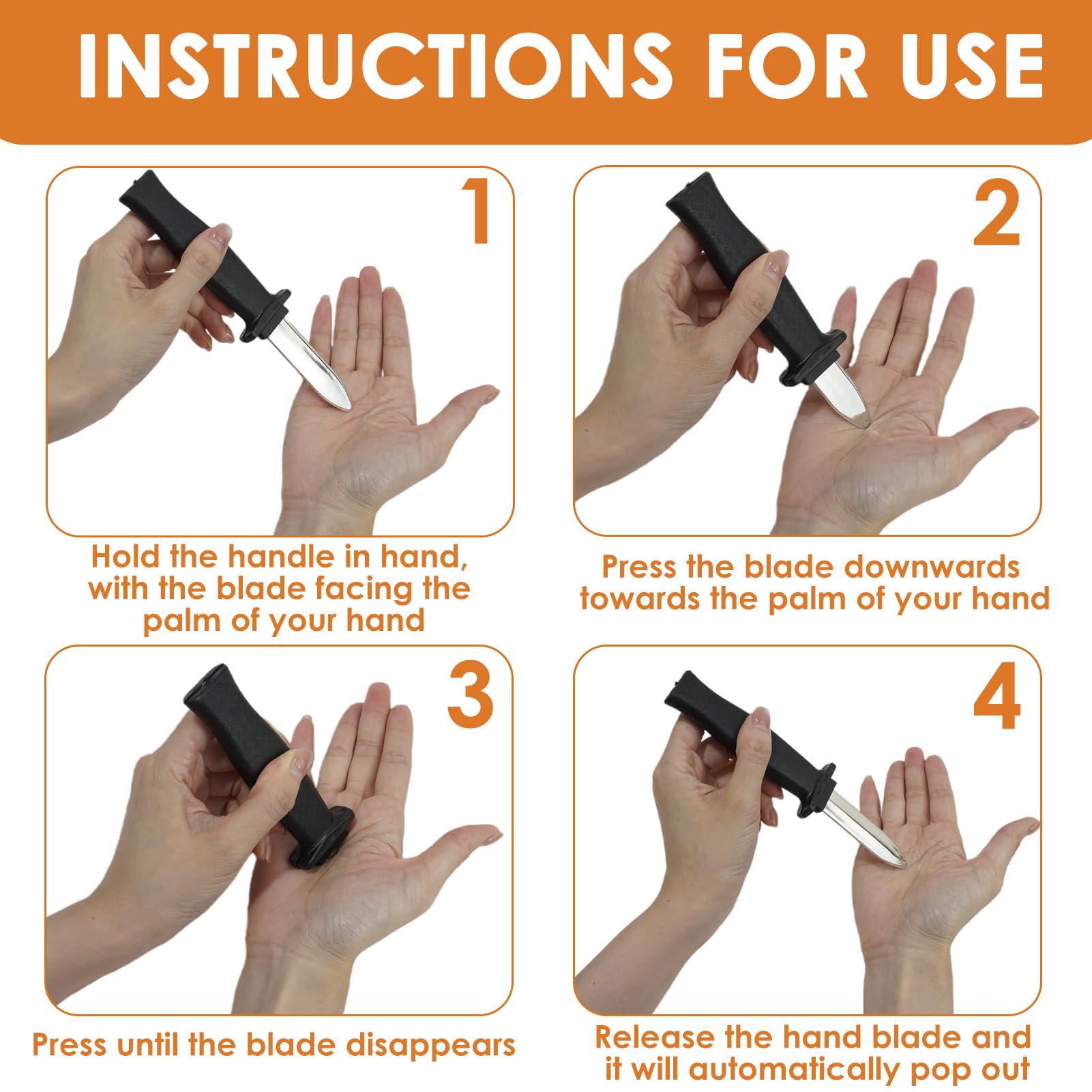 INSTRUCTIONS FOR USE

1

Hold the handle in hand, with the blade facing the palm of your hand

2

Press the blade downwards towards the palm of your hand

3

Press until the blade disappears

4

Release the hand blade and it will automatically pop out