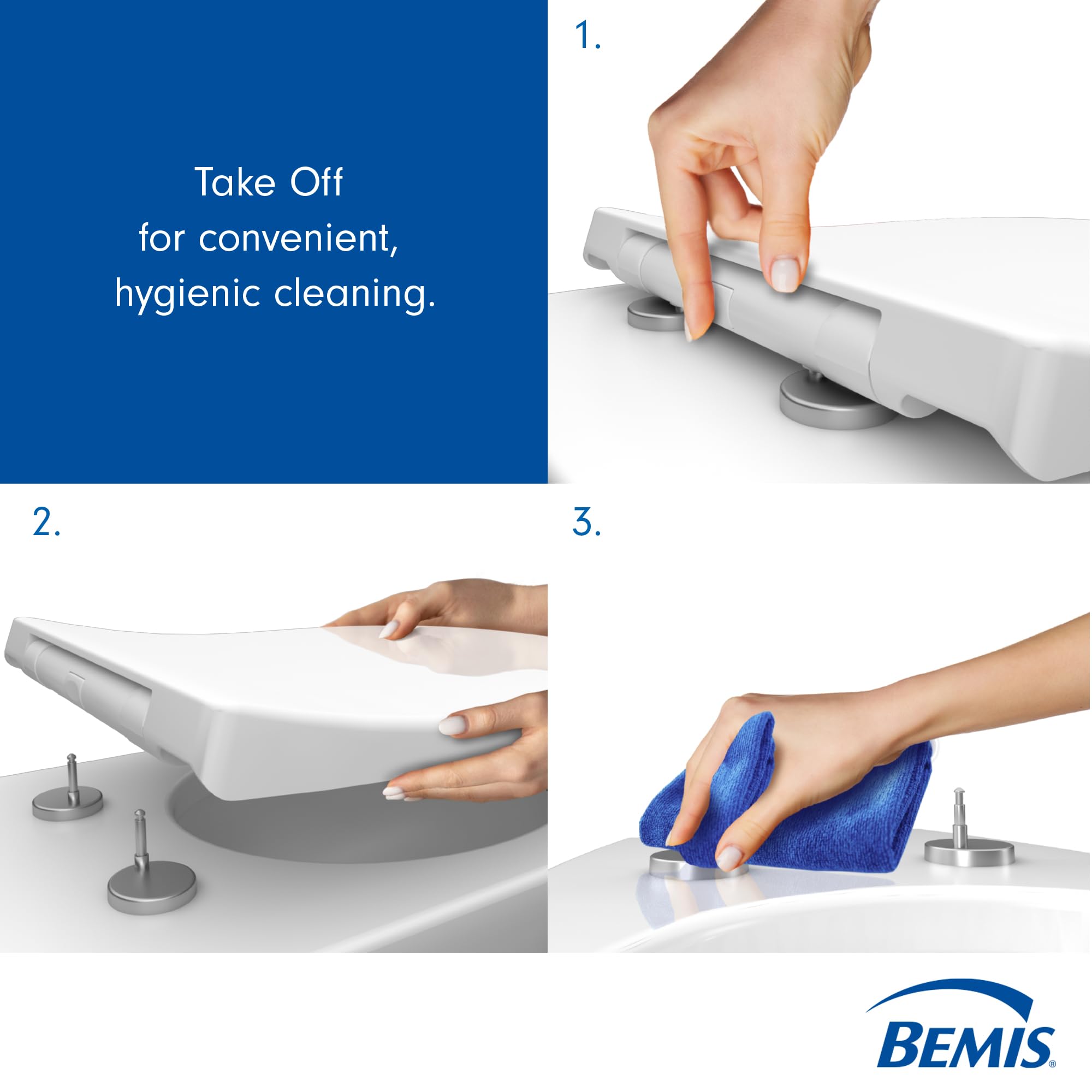 Take Off
for convenient,
hygienic cleaning.

1.

2.

3.

BEMIS®