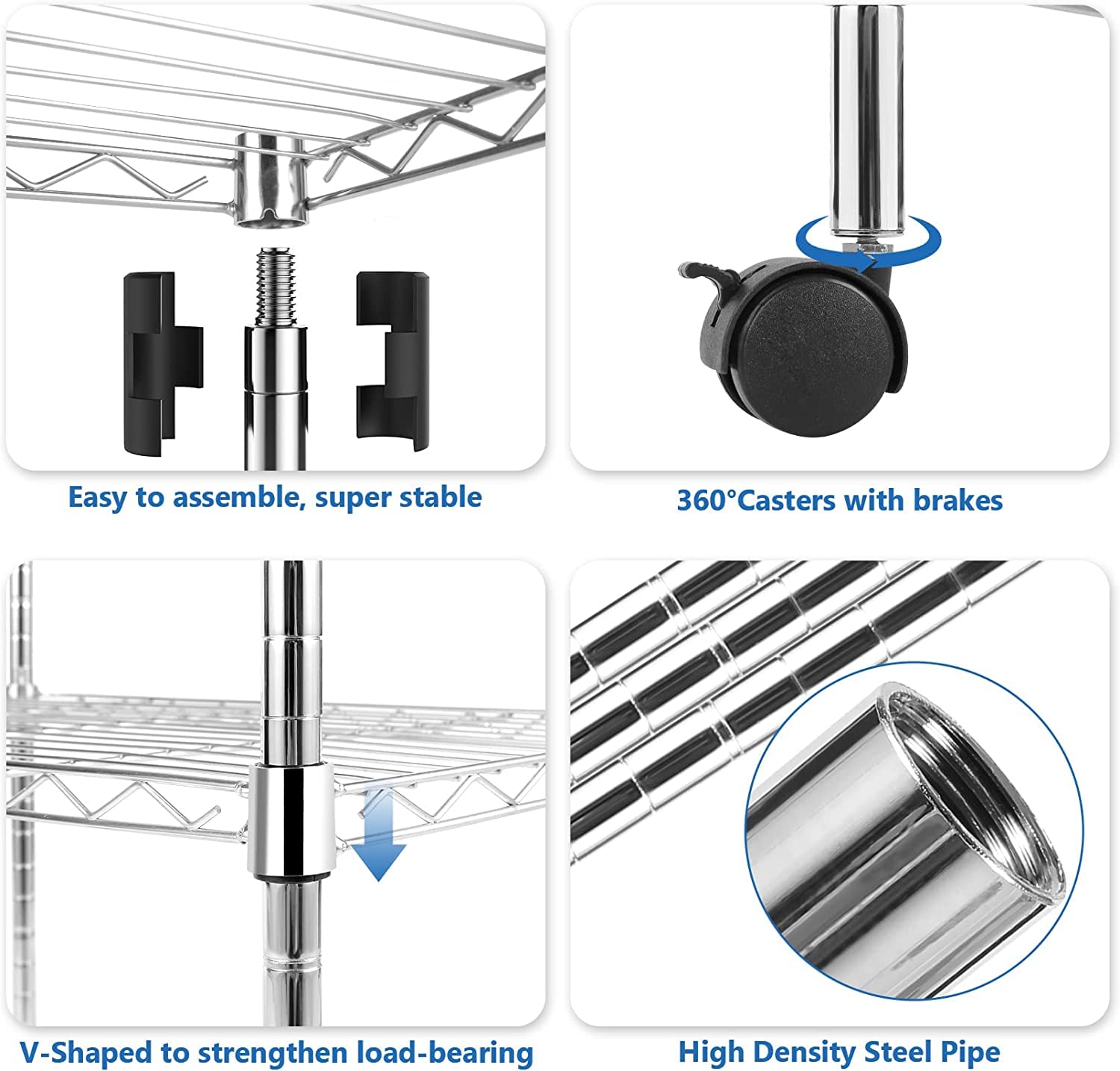 Easy to assemble, super stable

360°Casters with brakes

V-Shaped to strengthen load-bearing

High Density Steel Pipe