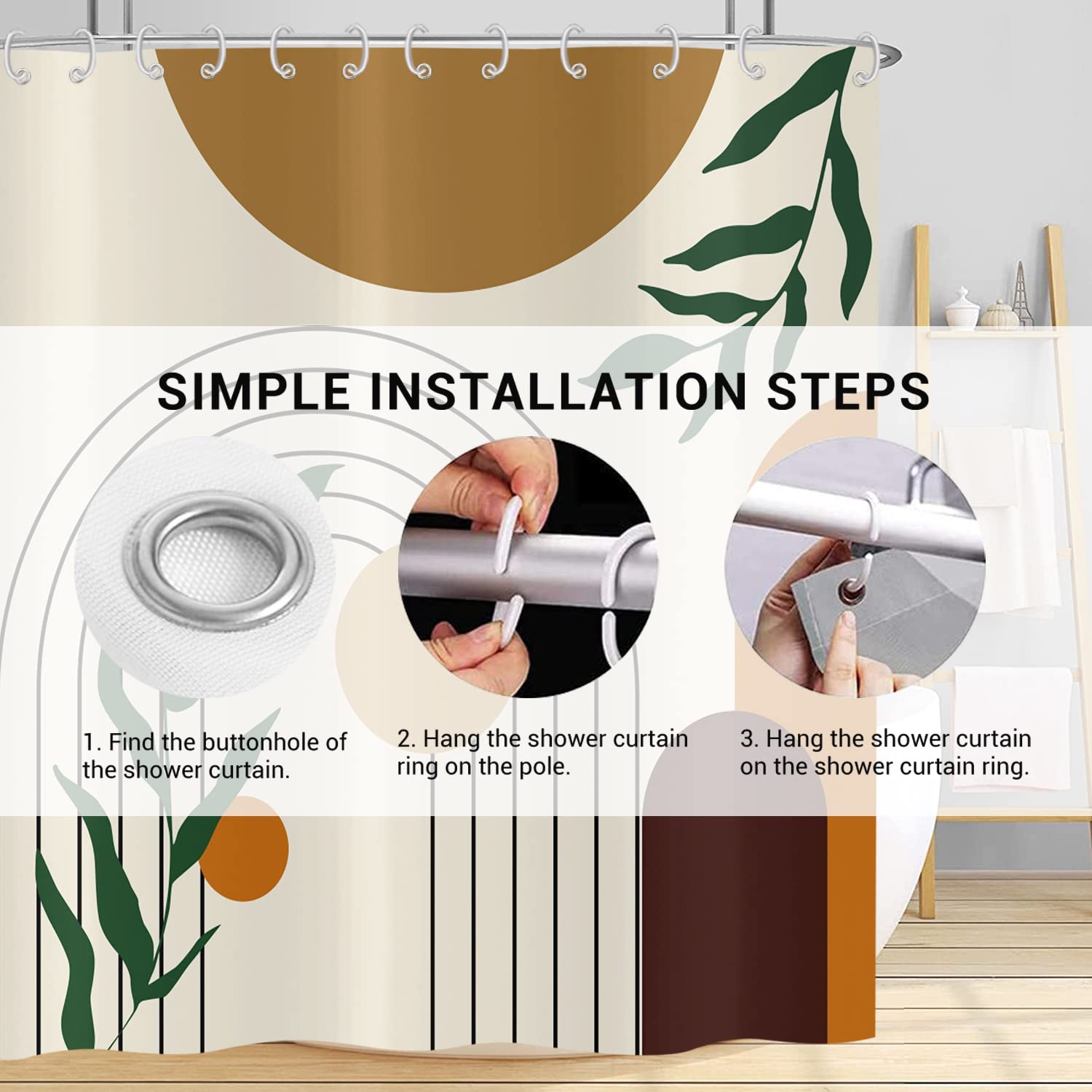 SIMPLE INSTALLATION STEPS

1. Find the buttonhole of the shower curtain.

2. Hang the shower curtain ring on the pole.

3. Hang the shower curtain on the shower curtain ring.