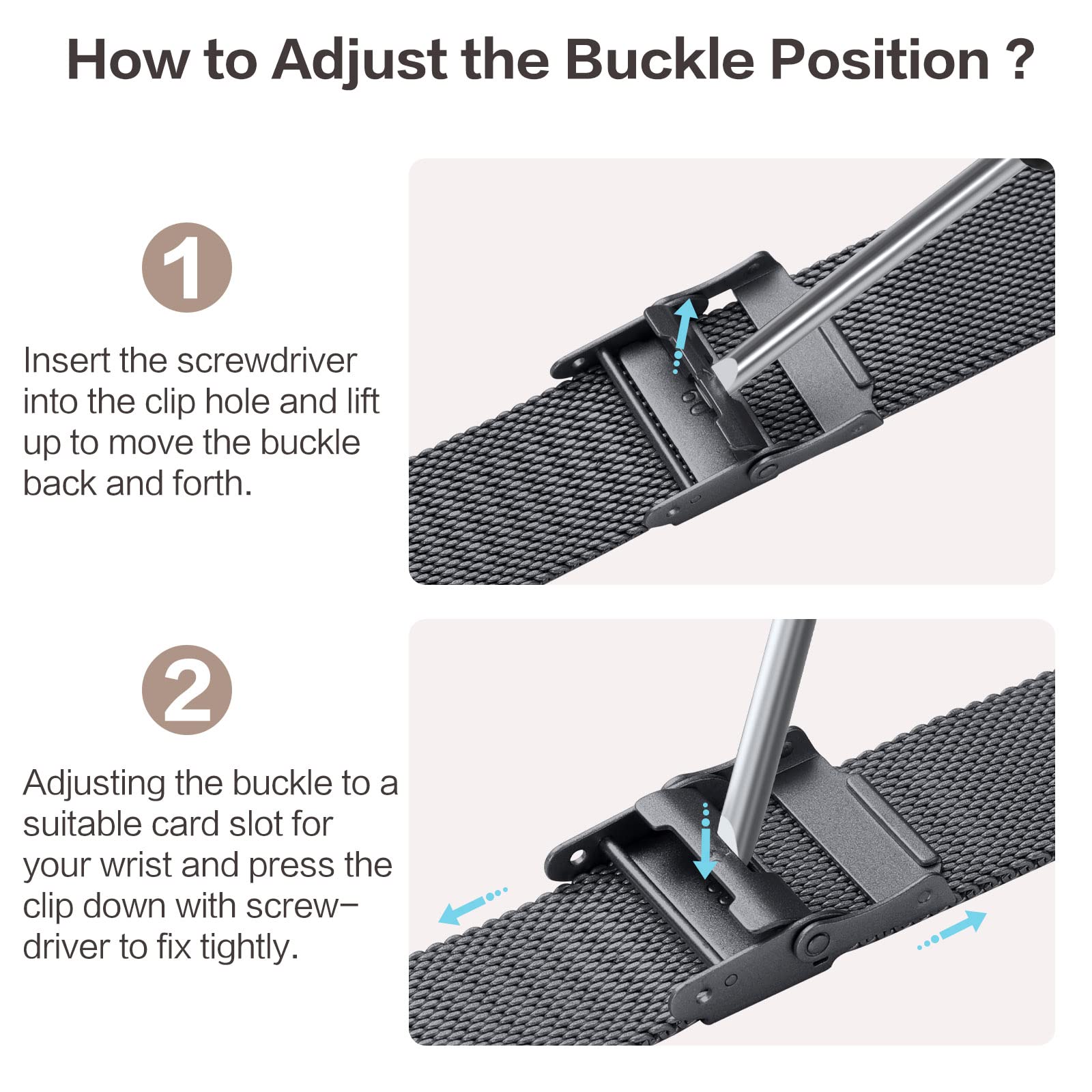 How to Adjust the Buckle Position ?

1

Insert the screwdriver into the clip hole and lift up to move the buckle back and forth.

2

Adjusting the buckle to a suitable card slot for your wrist and press the clip down with screwdriver to fix tightly.