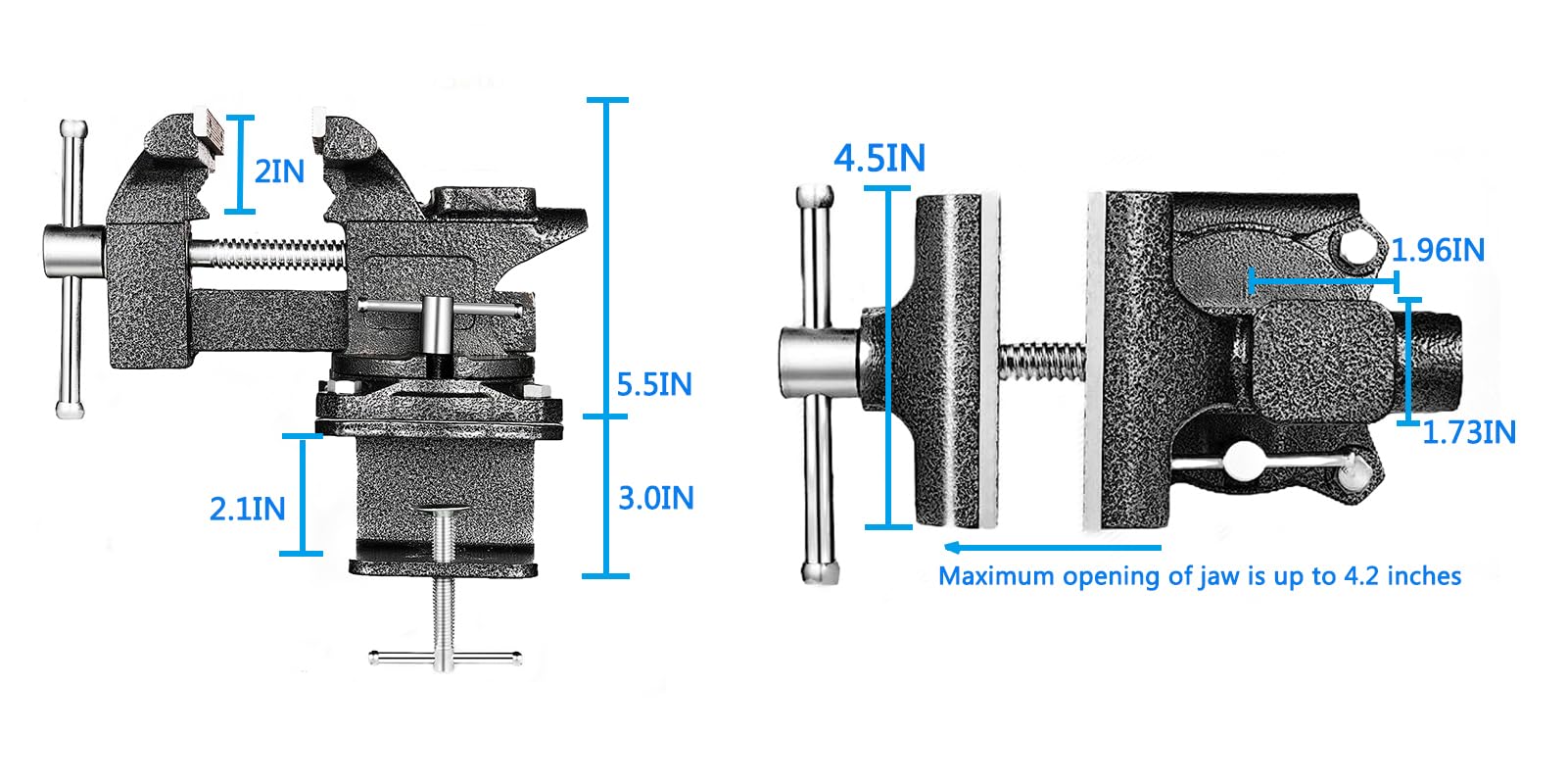 2IN

5.5IN

2.1IN

3.0IN

4.5IN

1.96IN

1.73IN

Maximum opening of jaw is up to 4.2 inches