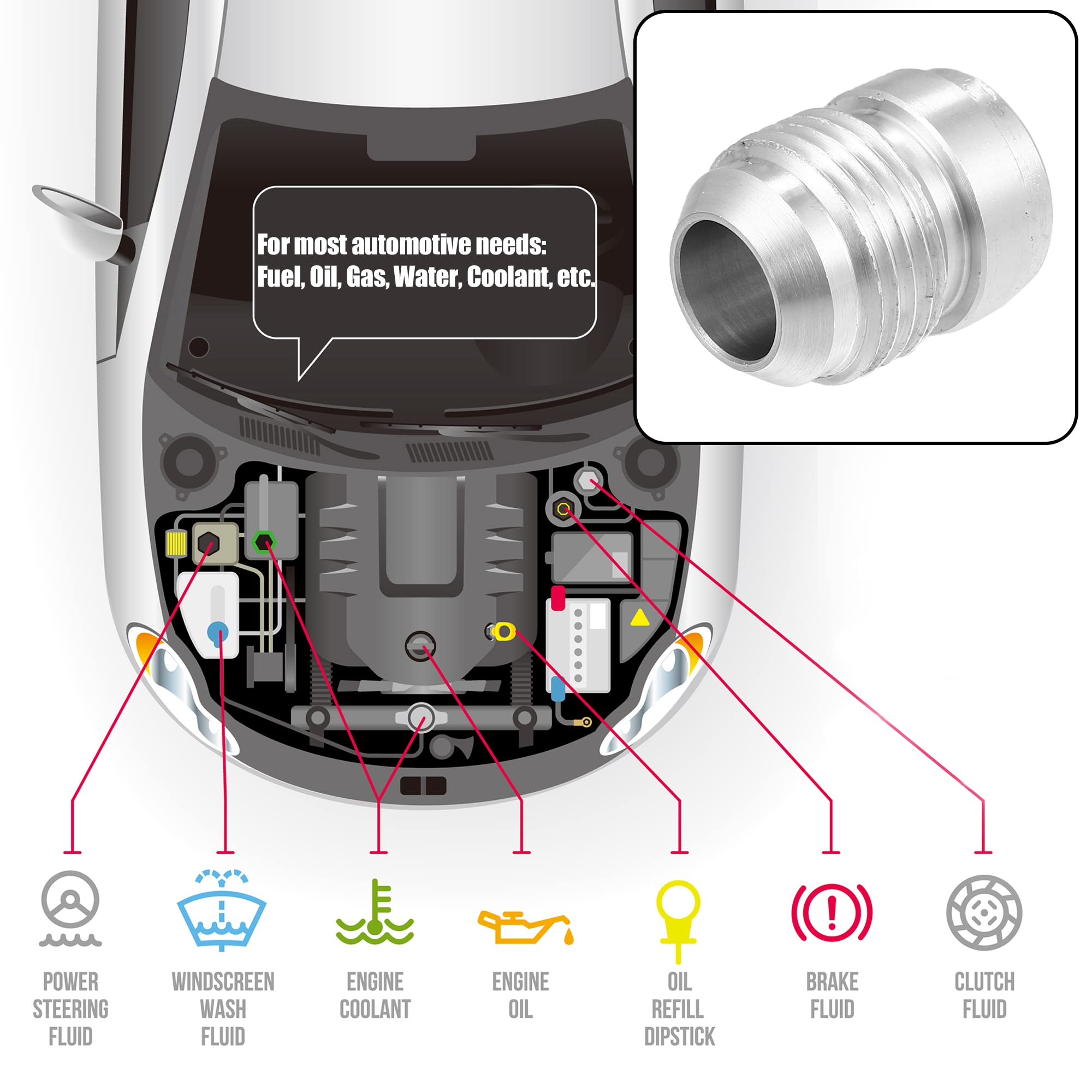 For most automotive needs:
Fuel, Oil, Gas, Water, Coolant, etc.

POWER STEERING FLUID

WINDSCREEN WASH FLUID

ENGINE COOLANT

ENGINE OIL

OIL REFILL DIPSTICK

BRAKE FLUID

CLUTCH FLUID