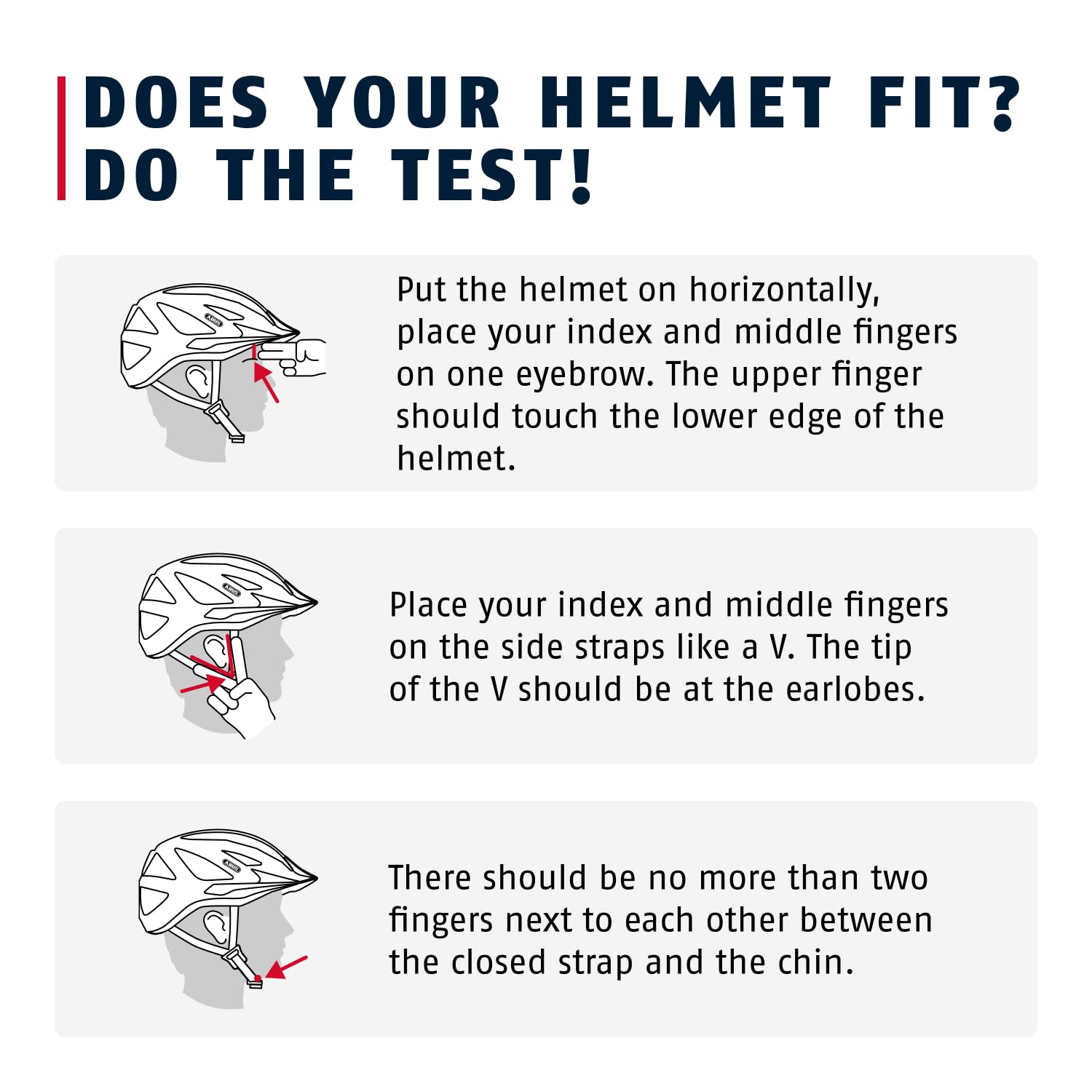 DOES YOUR HELMET FIT?
DO THE TEST!

ABUS

Put the helmet on horizontally, place your index and middle fingers on one eyebrow. The upper finger should touch the lower edge of the helmet.

ABUS

Place your index and middle fingers on the side straps like a V. The tip of the V should be at the earlobes.

ABUS

There should be no more than two fingers next to each other between the closed strap and the chin.