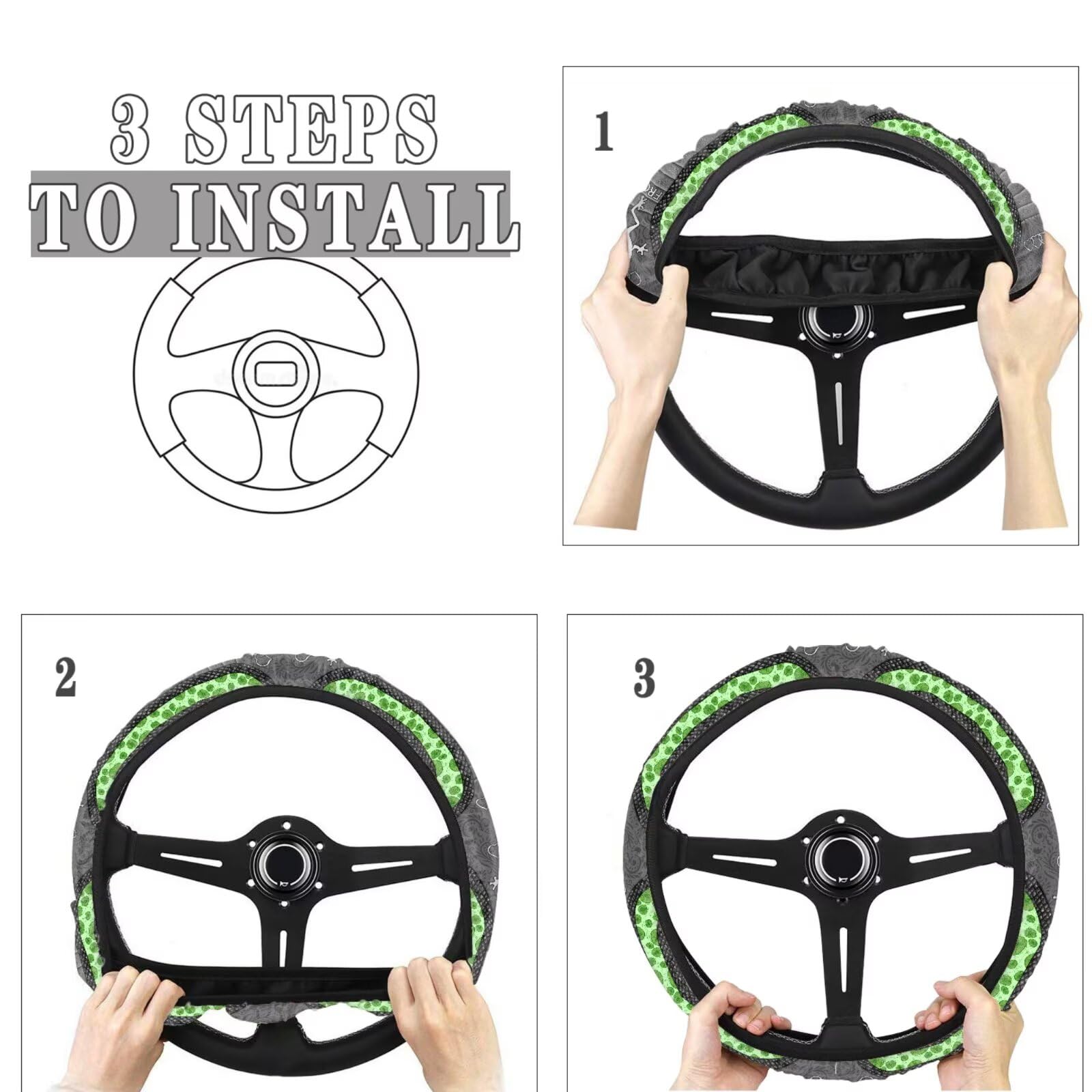 3 STEPS
TO INSTALL

1

2

3