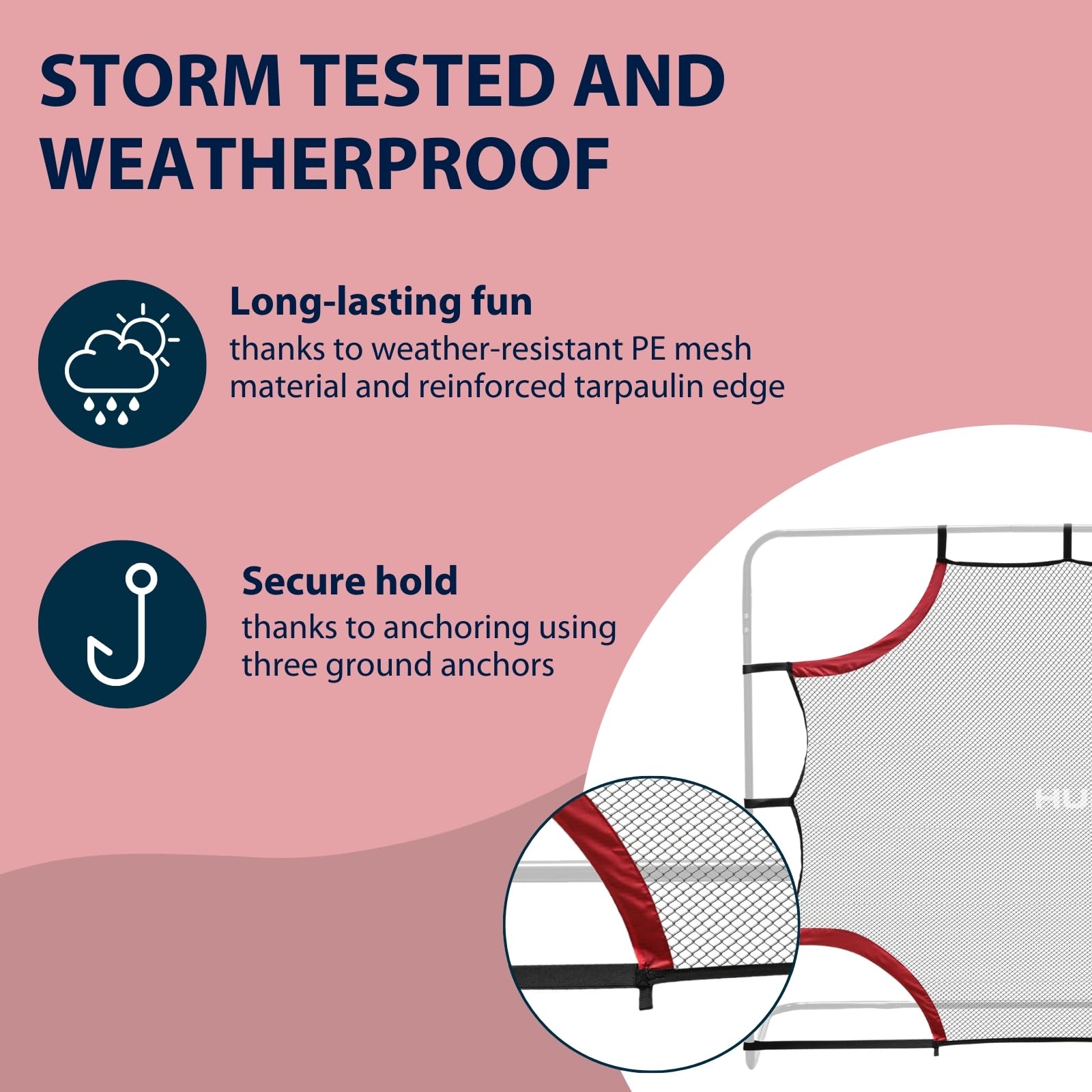 STORM TESTED AND WEATHERPROOF

Long-lasting fun
thanks to weather-resistant PE mesh material and reinforced tarpaulin edge

Secure hold
thanks to anchoring using three ground anchors

HU