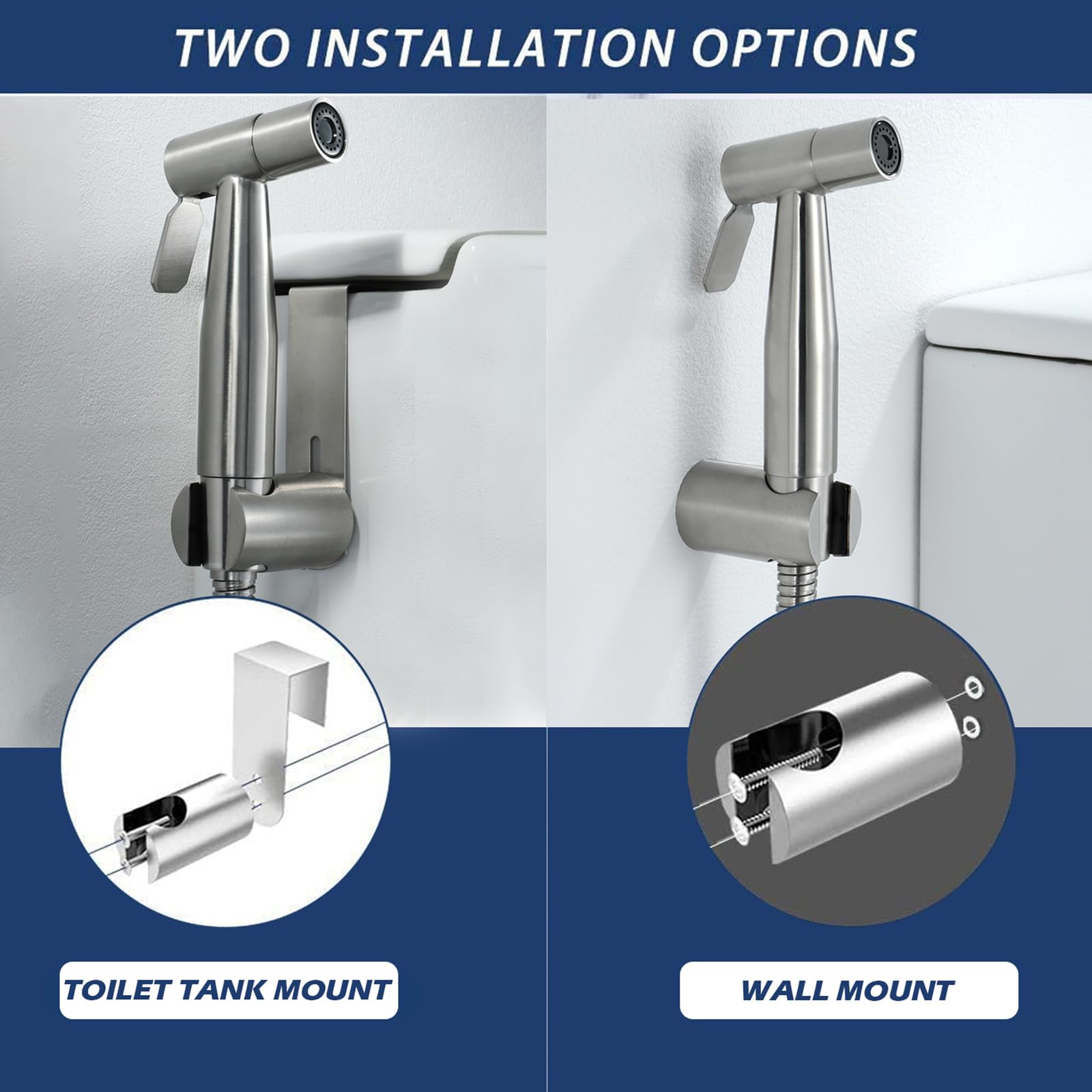 TWO INSTALLATION OPTIONS

TOILET TANK MOUNT

WALL MOUNT