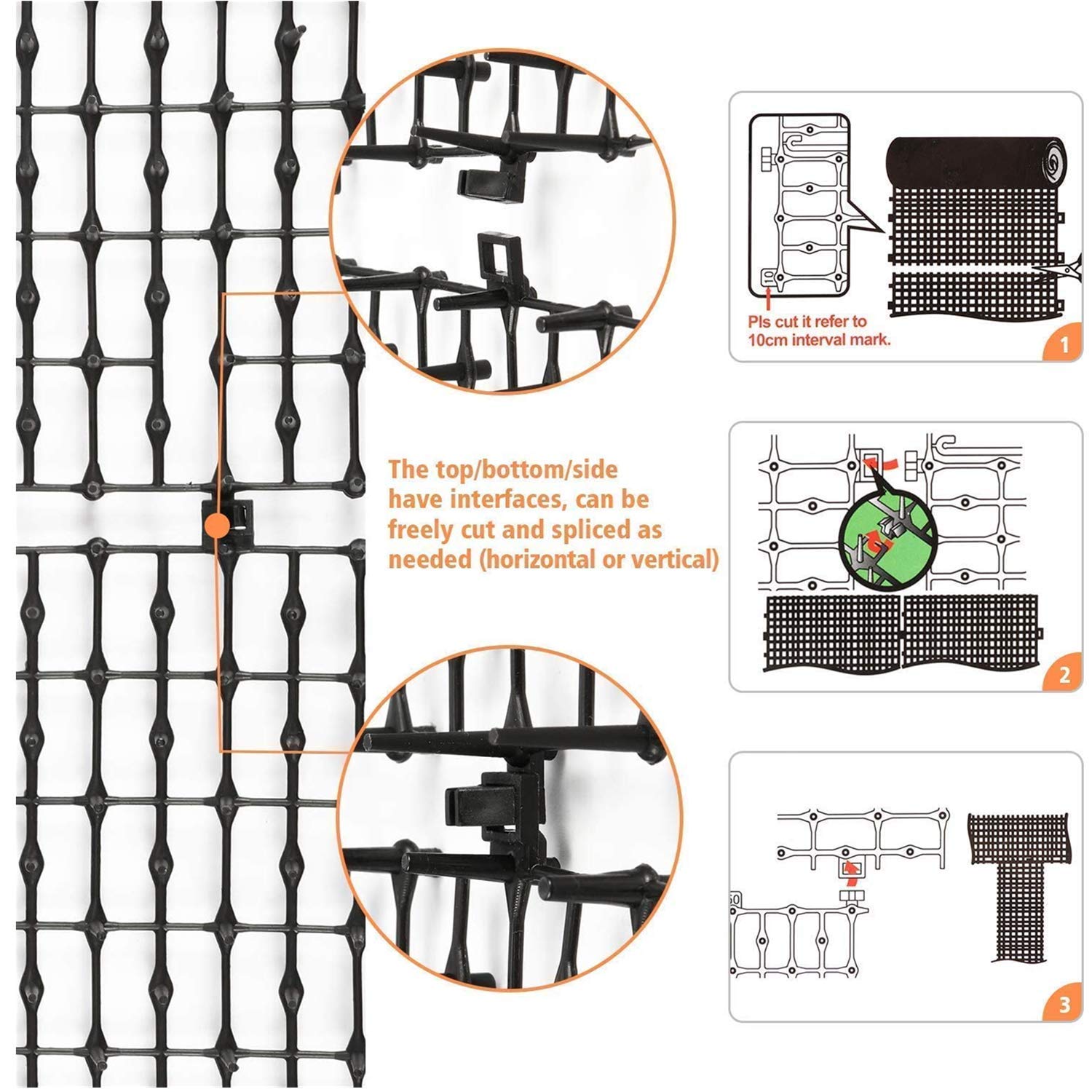 The top/bottom/side have interfaces, can be freely cut and spliced as needed (horizontal or vertical)

10

Pls cut it refer to 10cm interval mark.

1

2

50

3