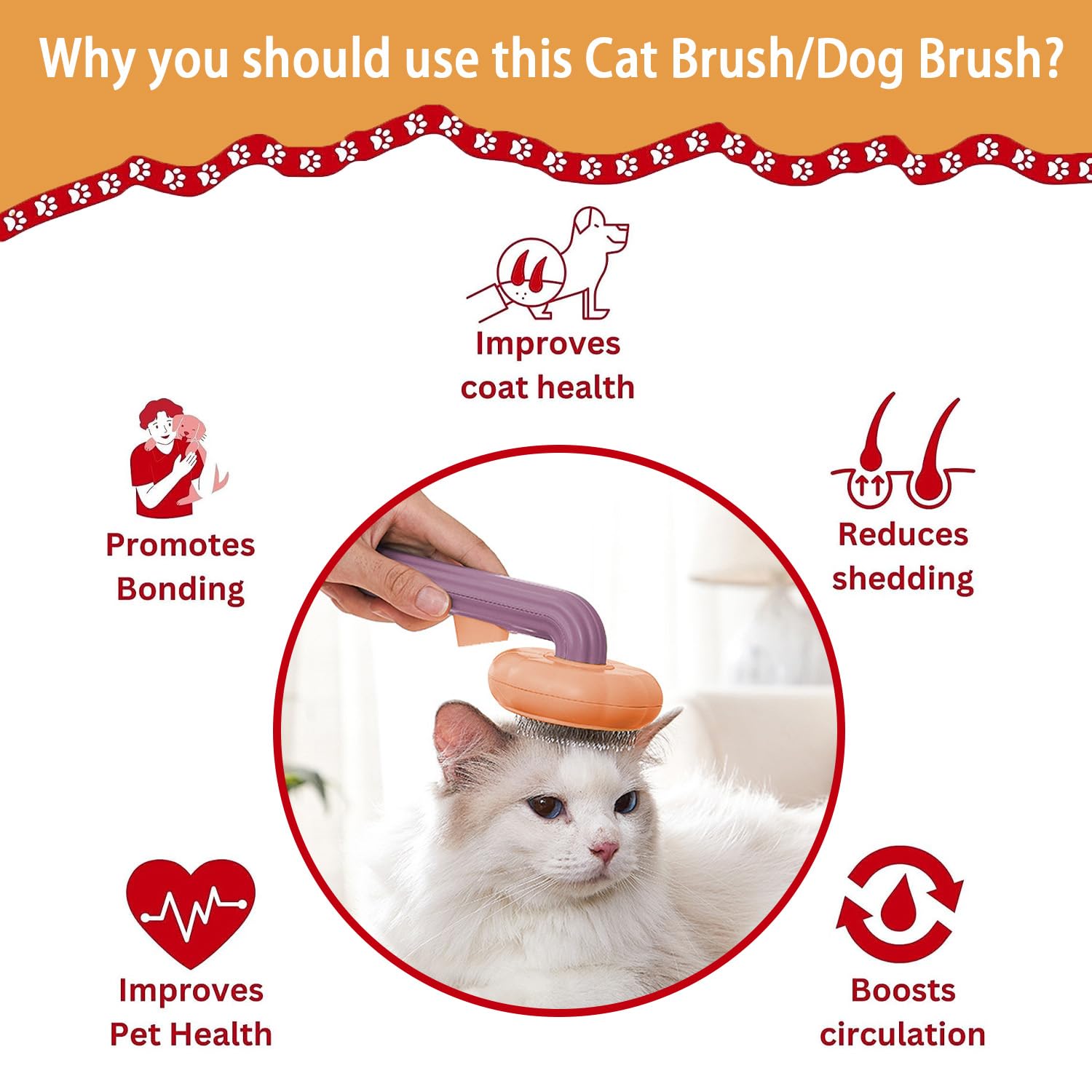 Why you should use this Cat Brush/Dog Brush?

Improves coat health

Promotes Bonding

Reduces shedding

Improves Pet Health

Boosts circulation