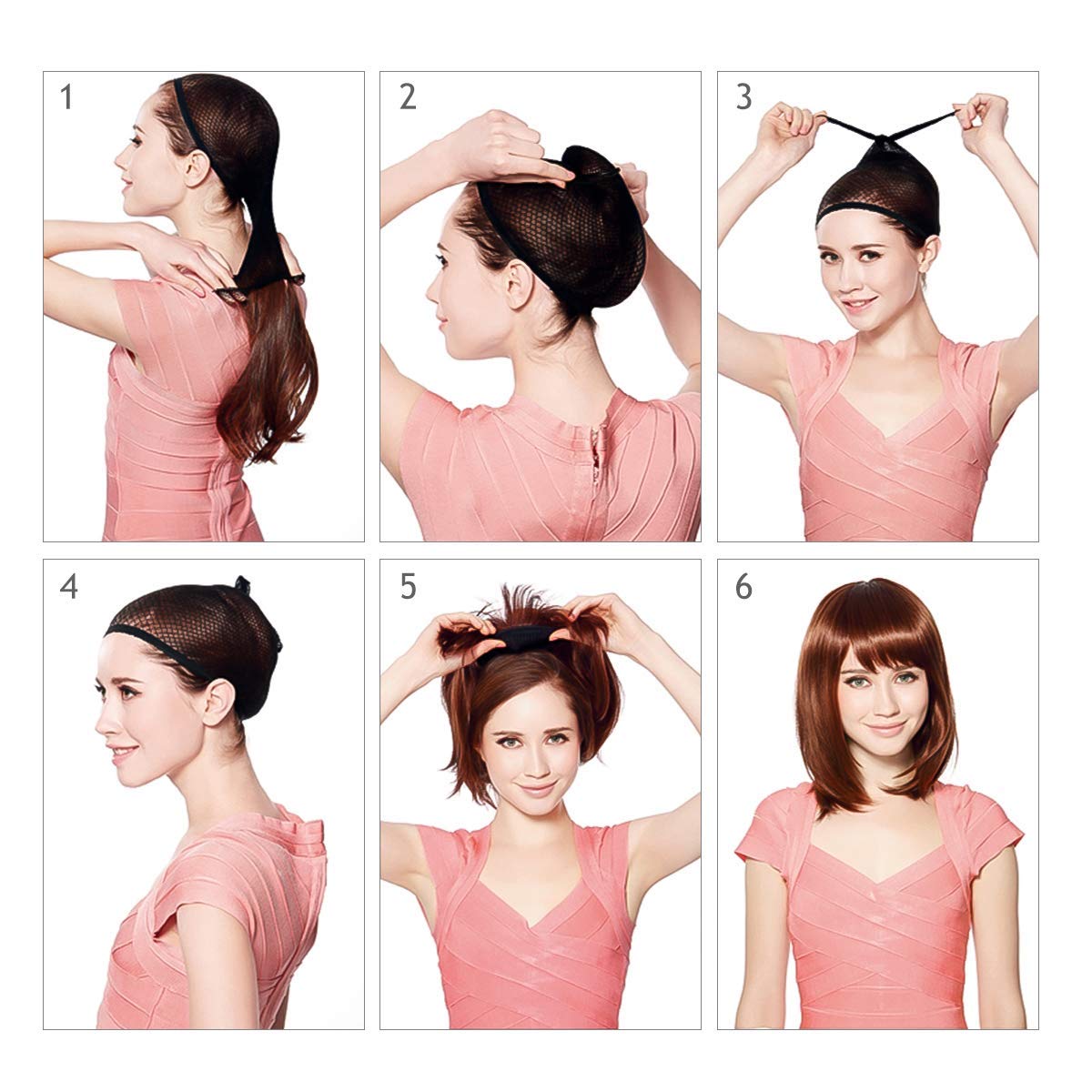 1

2

3

4

5

6