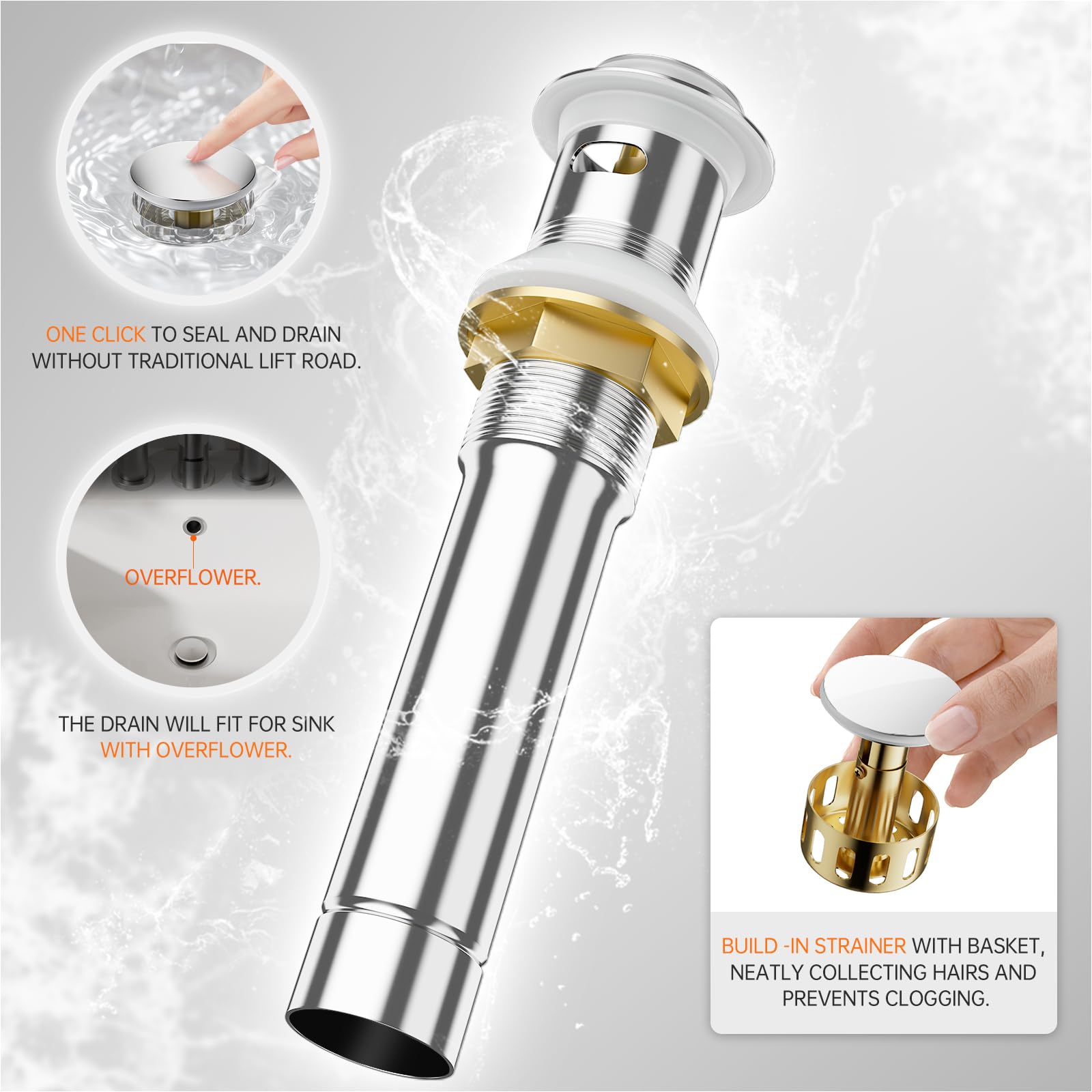 ONE CLICK TO SEAL AND DRAIN WITHOUT TRADITIONAL LIFT ROAD.

OVERFLOWER.

THE DRAIN WILL FIT FOR SINK WITH OVERFLOWER.

BUILD -IN STRAINER WITH BASKET, NEATLY COLLECTING HAIRS AND PREVENTS CLOGGING.