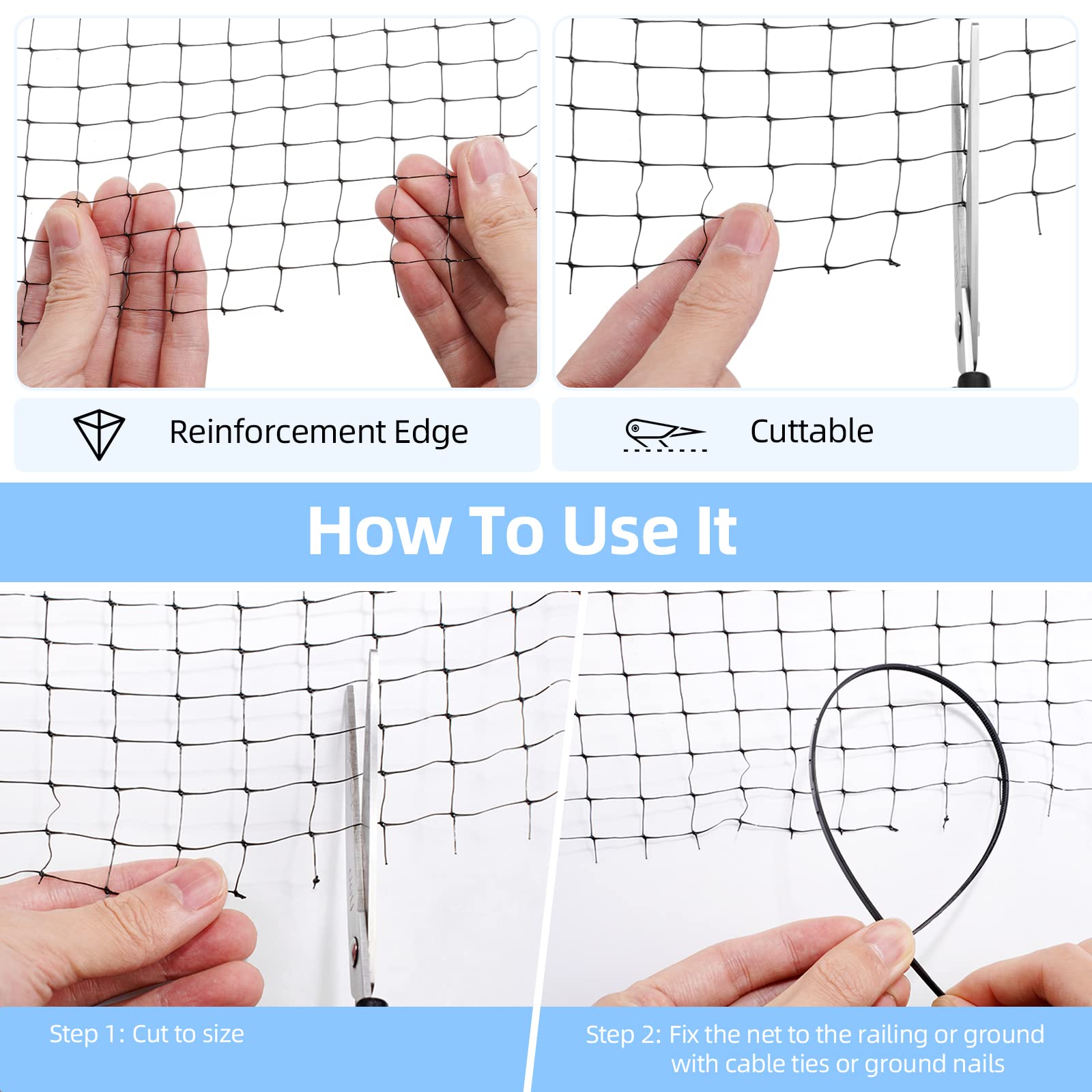 Reinforcement Edge

Cuttable

How To Use It

Step 1: Cut to size

Step 2: Fix the net to the railing or ground with cable ties or ground nails