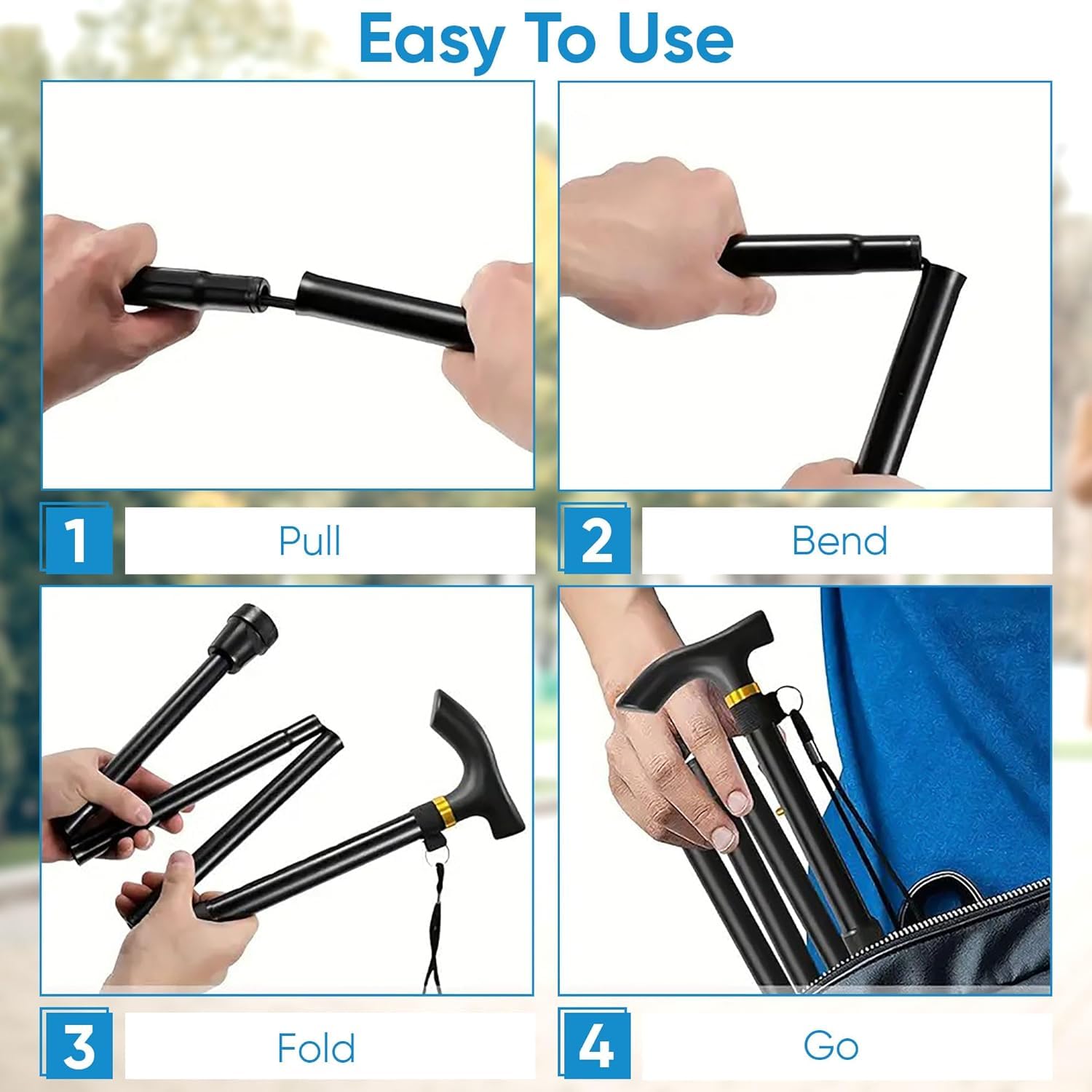 Easy To Use

1 Pull

2 Bend

3 Fold

4 Go