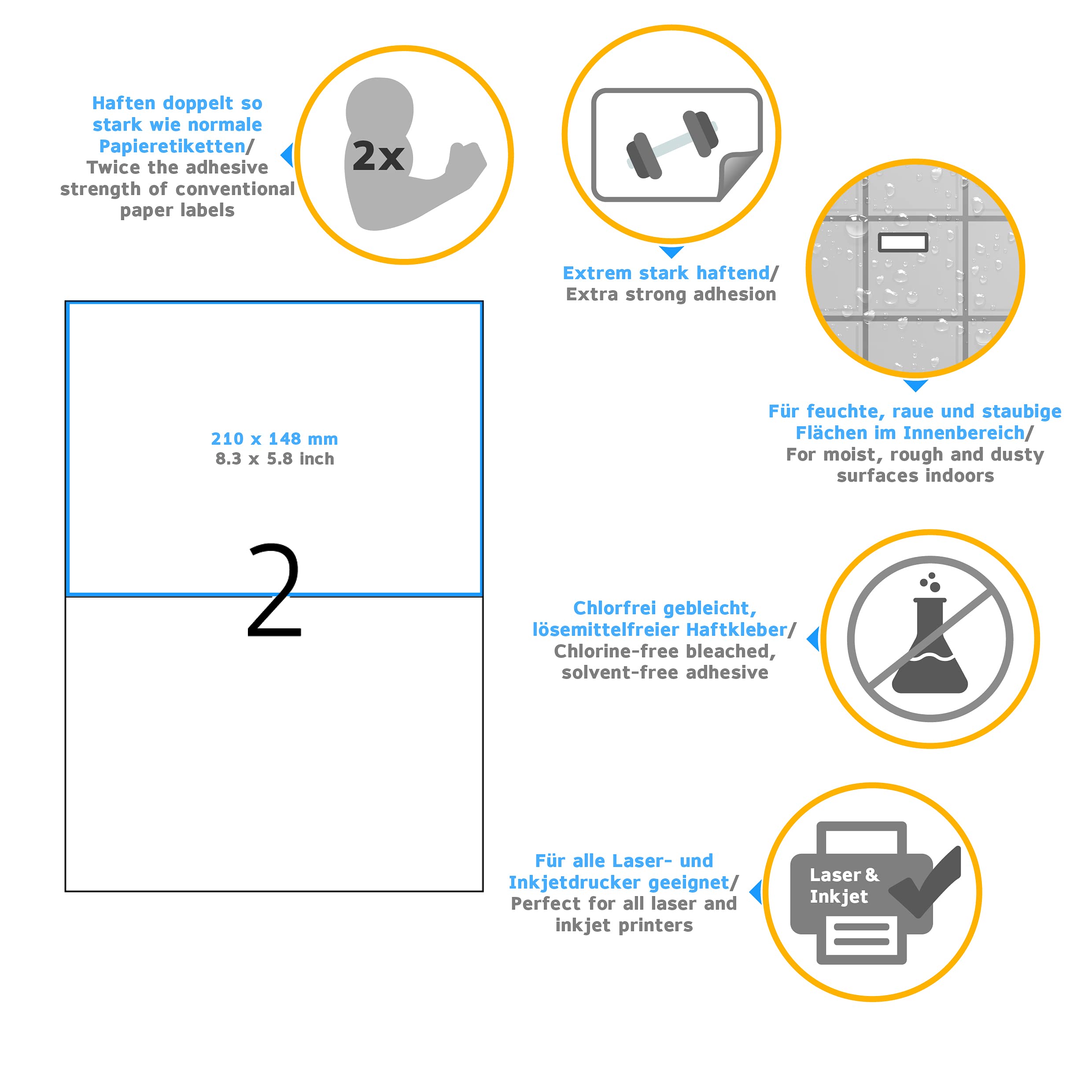 Haften doppelt so stark wie normale Papieretiketten/ Twice the adhesive strength of conventional paper labels

2x

Extrem stark haftend/ Extra strong adhesion

Für feuchte, raue und staubige Flächen im Innenbereich/ For moist, rough and dusty surfaces indoors

210 x 148 mm
8.3 x 5.8 inch

2

Chlorfrei gebleicht, lösemittelfreier Haftkleber/ Chlorine-free bleached, solvent-free adhesive

Für alle Laser- und Inkjetdrucker geeignet/ Perfect for all laser and inkjet printers

Laser & Inkjet