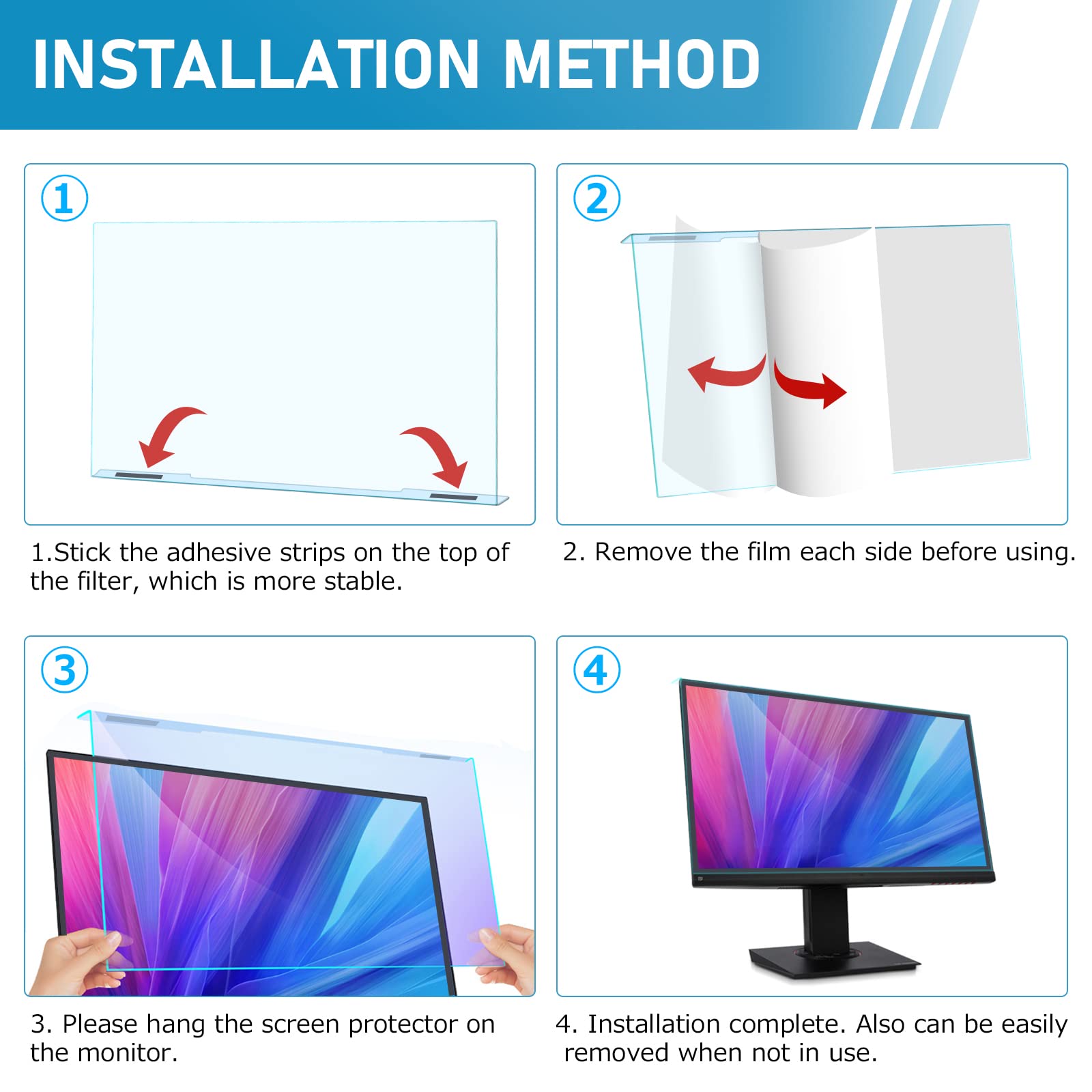 INSTALLATION METHOD

①

1.Stick the adhesive strips on the top of the filter, which is more stable.

②

2. Remove the film each side before using.

③

3. Please hang the screen protector on the monitor.

④

4. Installation complete. Also can be easily removed when not in use.