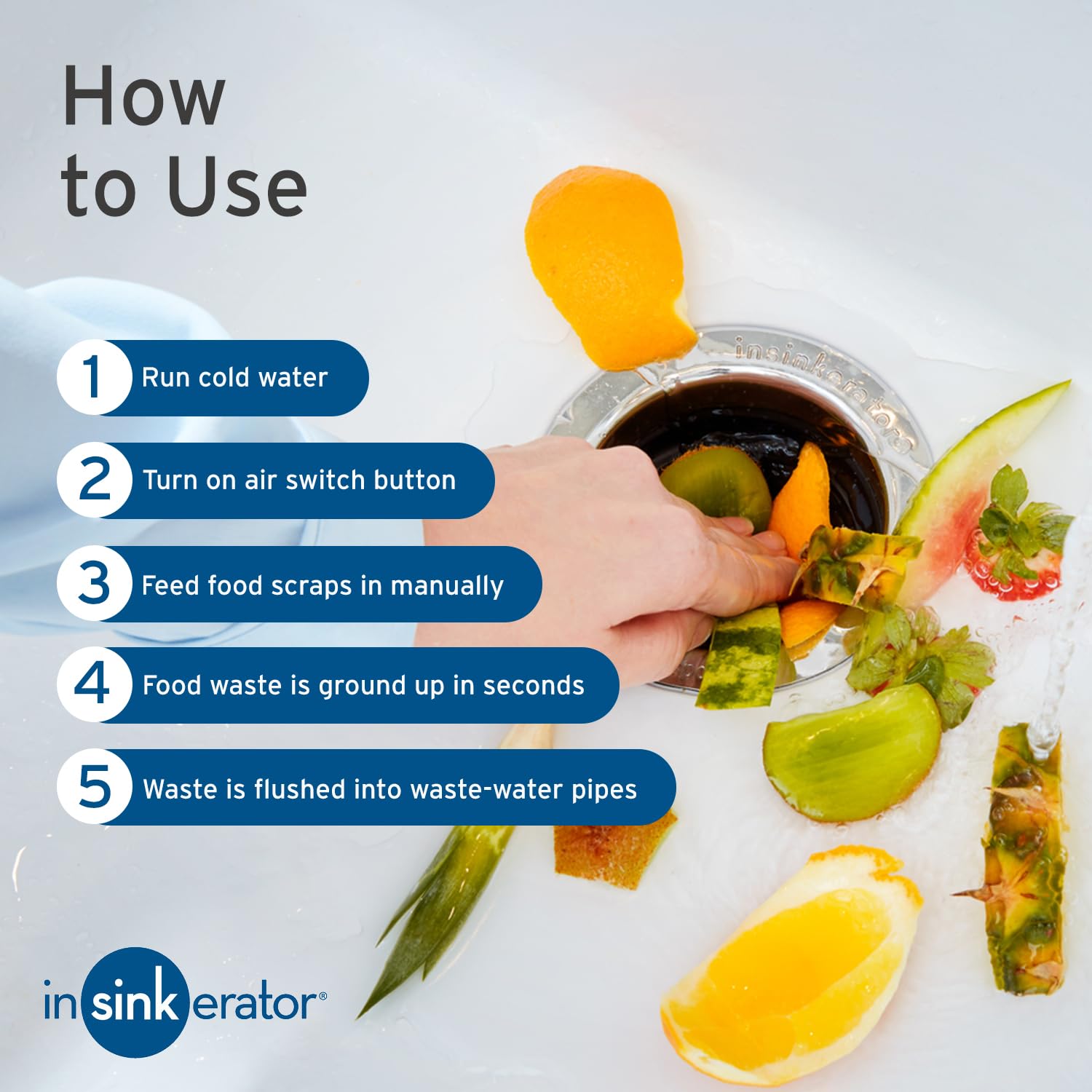 How to Use

1 Run cold water

2 Turn on air switch button

3 Feed food scraps in manually

4 Food waste is ground up in seconds

5 Waste is flushed into waste-water pipes

insinkerator

insinkerator®