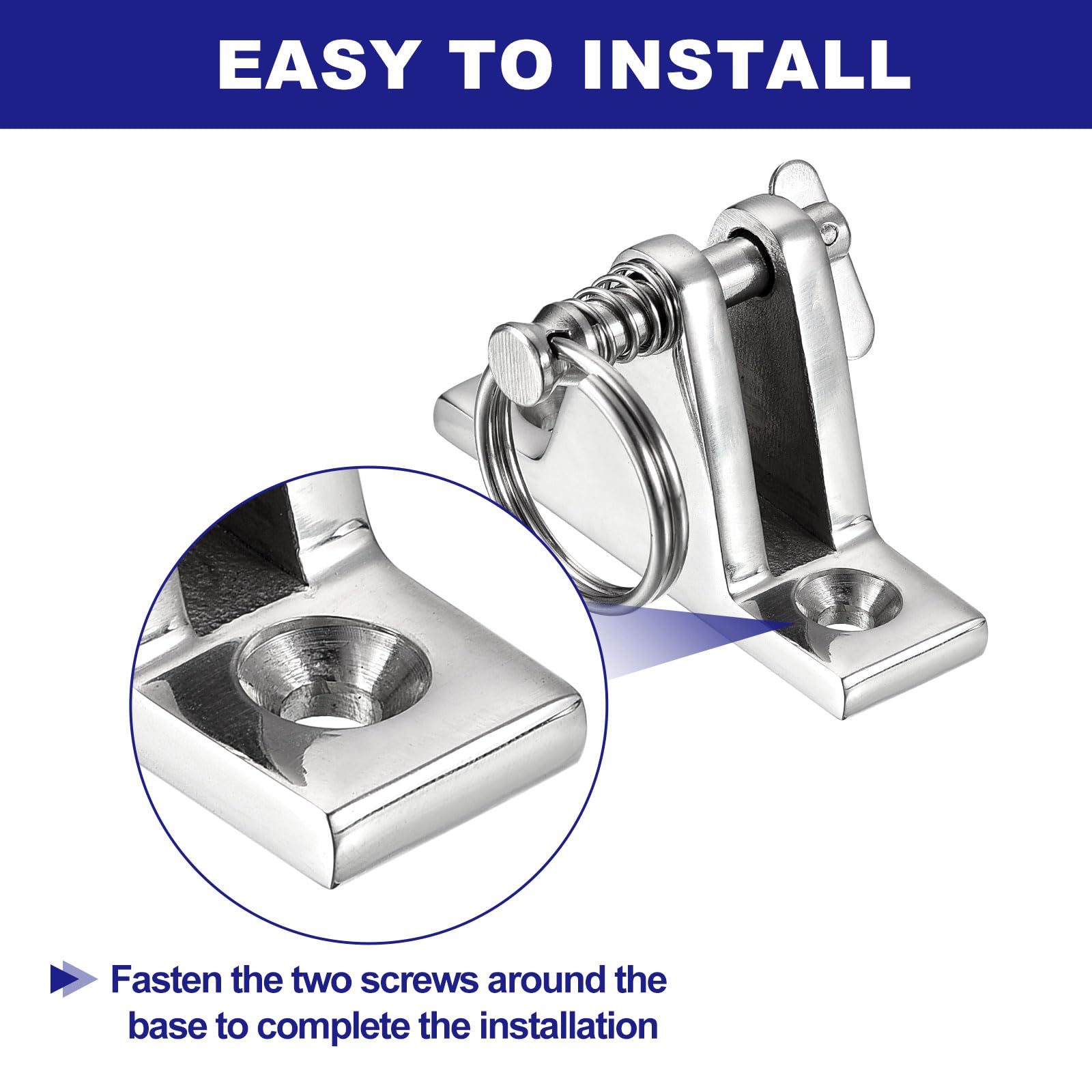 EASY TO INSTALL

Fasten the two screws around the base to complete the installation