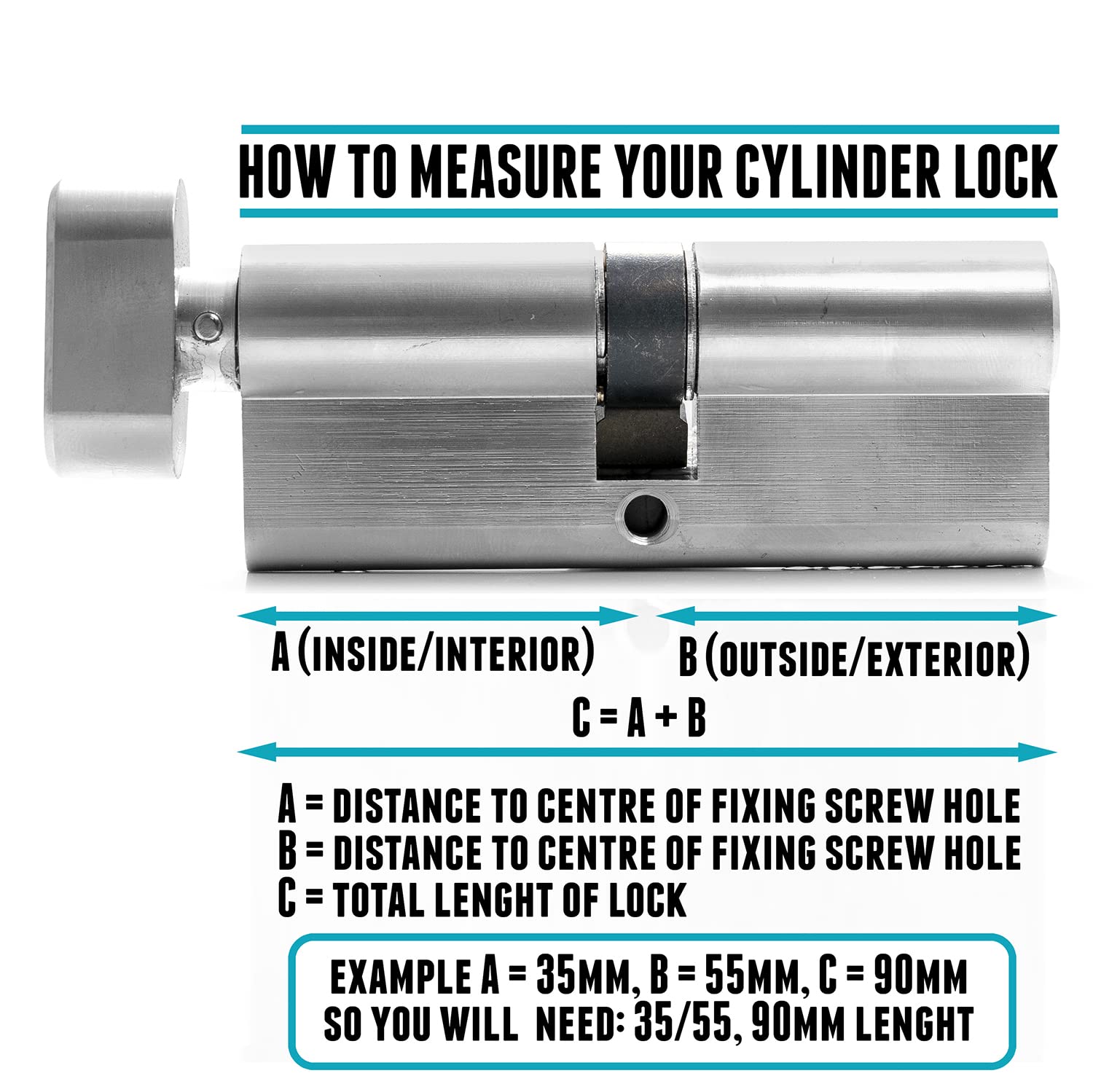 HOW TO MEASURE YOUR CYLINDER LOCK

A (INSIDE/INTERIOR)

B (OUTSIDE/EXTERIOR)

C = A + B

A = DISTANCE TO CENTRE OF FIXING SCREW HOLE
B = DISTANCE TO CENTRE OF FIXING SCREW HOLE
C = TOTAL LENGHT OF LOCK

EXAMPLE A = 35MM, B = 55MM, C = 90MM
SO YOU WILL NEED: 35/55, 90MM LENGHT