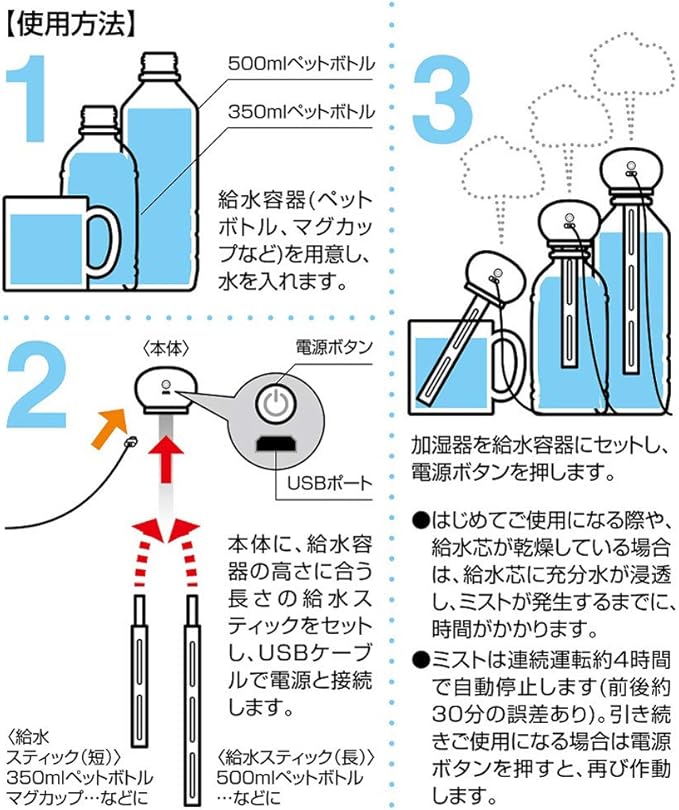 【使用方法】

1

500mlペットボトル

350mlペットボトル

給水容器(ペットボトル、マグカップなど)を用意し、水を入れます。

2

〈本体〉

電源ボタン

USBポート

本体に、給水容器の高さに合う長さの給水スティックをセットし、USBケーブルで電源と接続します。

〈給水スティック(短)〉
350mlペットボトル
マグカップ…などに

〈給水スティック(長)〉
500mlペットボトル
…などに

3

加湿器を給水容器にセットし、電源ボタンを押します。

●はじめてご使用になる際や、給水芯が乾燥している場合は、給水芯に充分水が浸透し、ミストが発生するまでに、時間がかかります。

●ミストは連続運転約4時間で自動停止します(前後約30分の誤差あり)。引き続きご使用になる場合は電源ボタンを押すと、再び作動します。